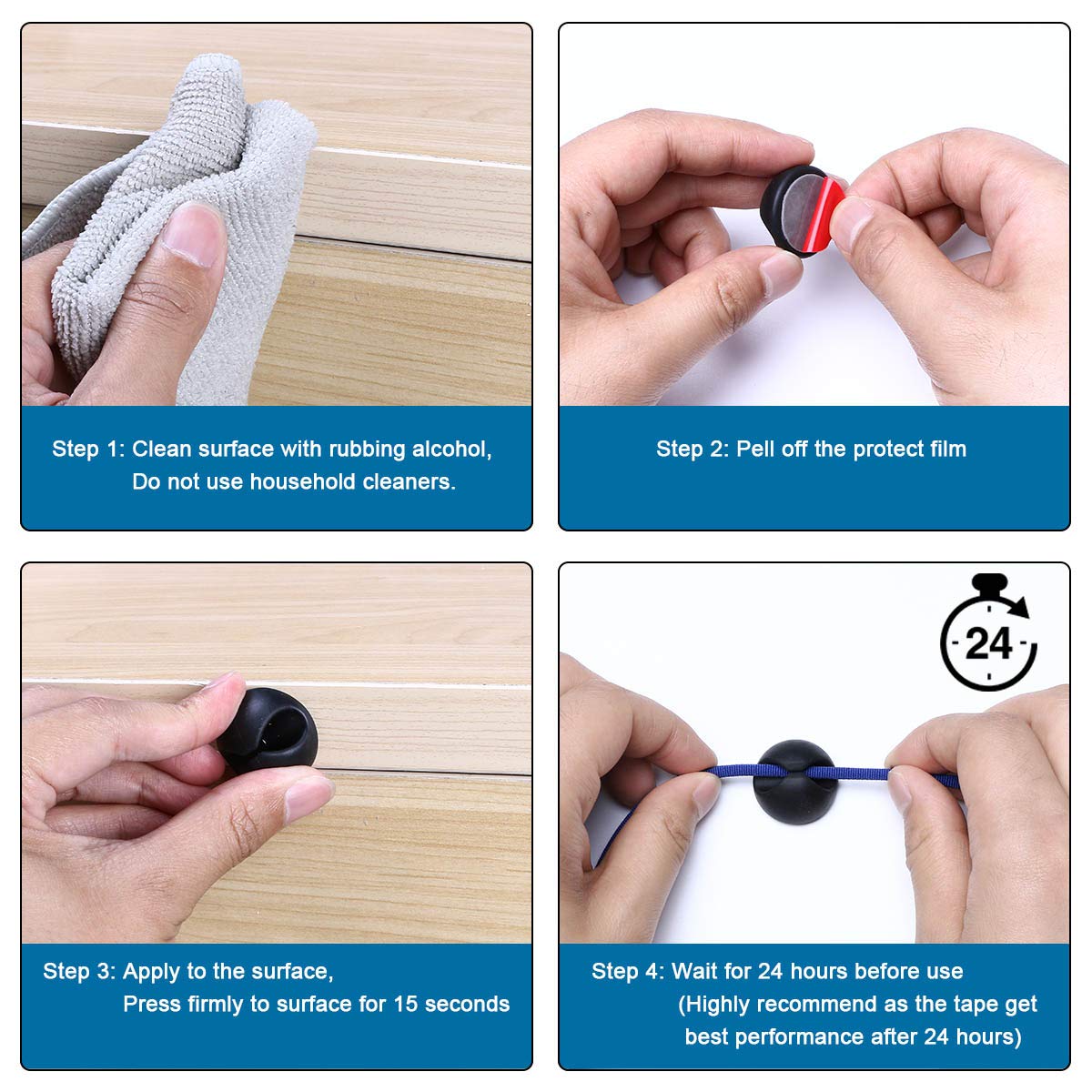 Step 1: Clean surface with rubbing alcohol,
Do not use household cleaners.

Step 2: Pell off the protect film

Step 3: Apply to the surface,
Press firmly to surface for 15 seconds

24

Step 4: Wait for 24 hours before use
(Highly recommend as the tape get best performance after 24 hours)