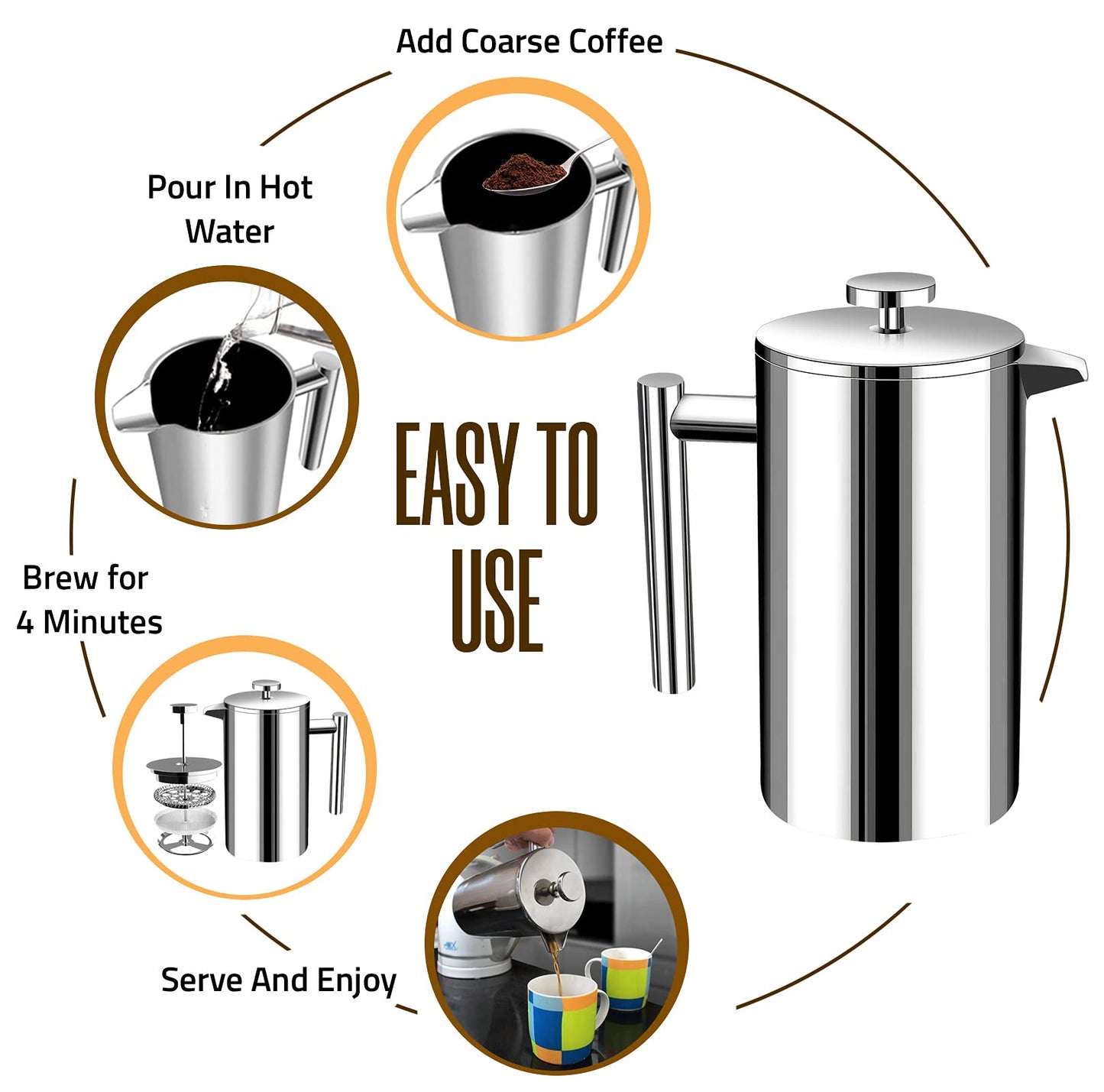 Add Coarse Coffee

Pour In Hot Water

EASY TO USE

Brew for 4 Minutes

Serve And Enjoy