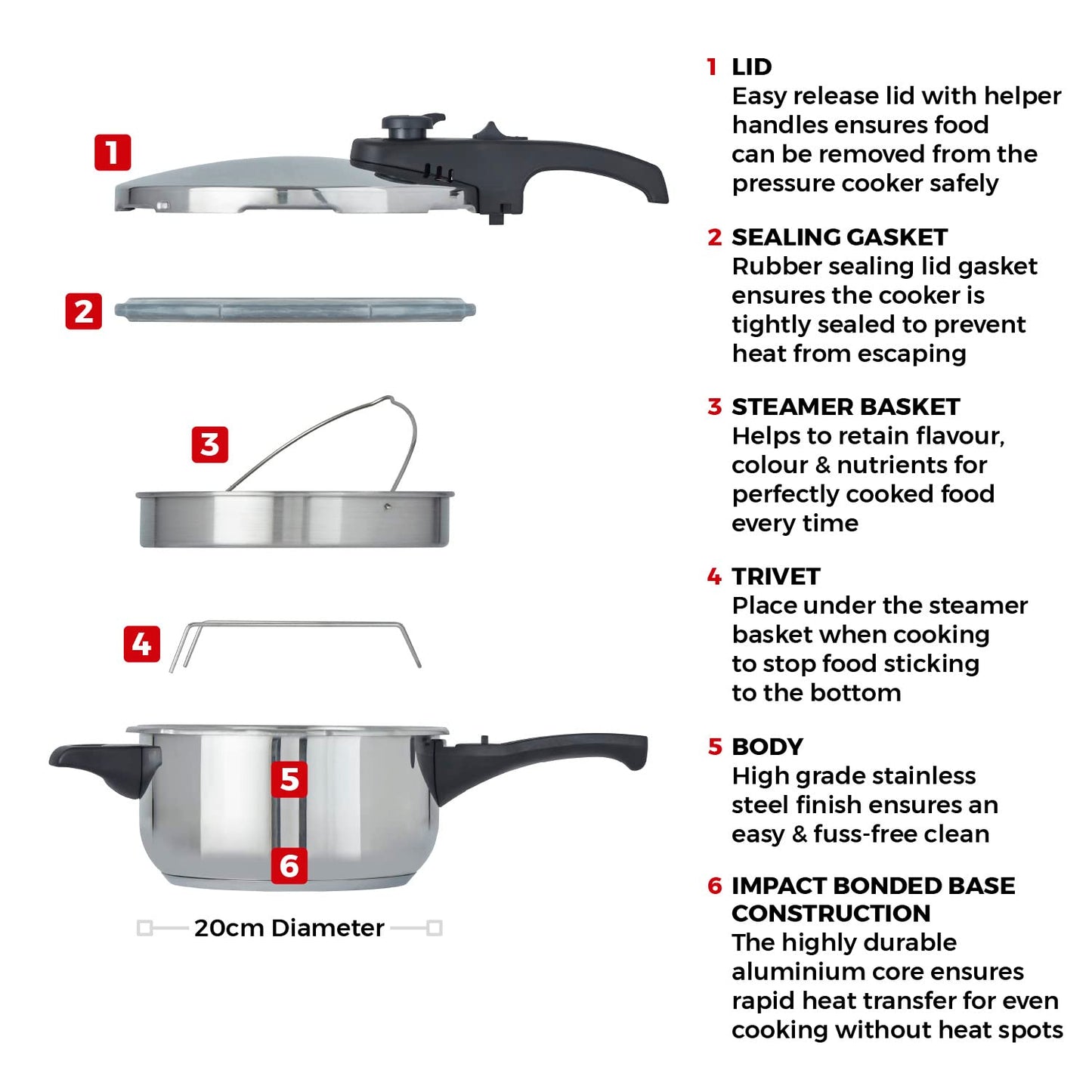 1

2

3

4

5

6

20cm Diameter

1 LID
Easy release lid with helper handles ensures food can be removed from the pressure cooker safely

2 SEALING GASKET
Rubber sealing lid gasket ensures the cooker is tightly sealed to prevent heat from escaping

3 STEAMER BASKET
Helps to retain flavour, colour & nutrients for perfectly cooked food every time

4 TRIVET
Place under the steamer basket when cooking to stop food sticking to the bottom

5 BODY
High grade stainless steel finish ensures an easy & fuss-free clean

6 IMPACT BONDED BASE CONSTRUCTION
The highly durable aluminium core ensures rapid heat transfer for even cooking without heat spots