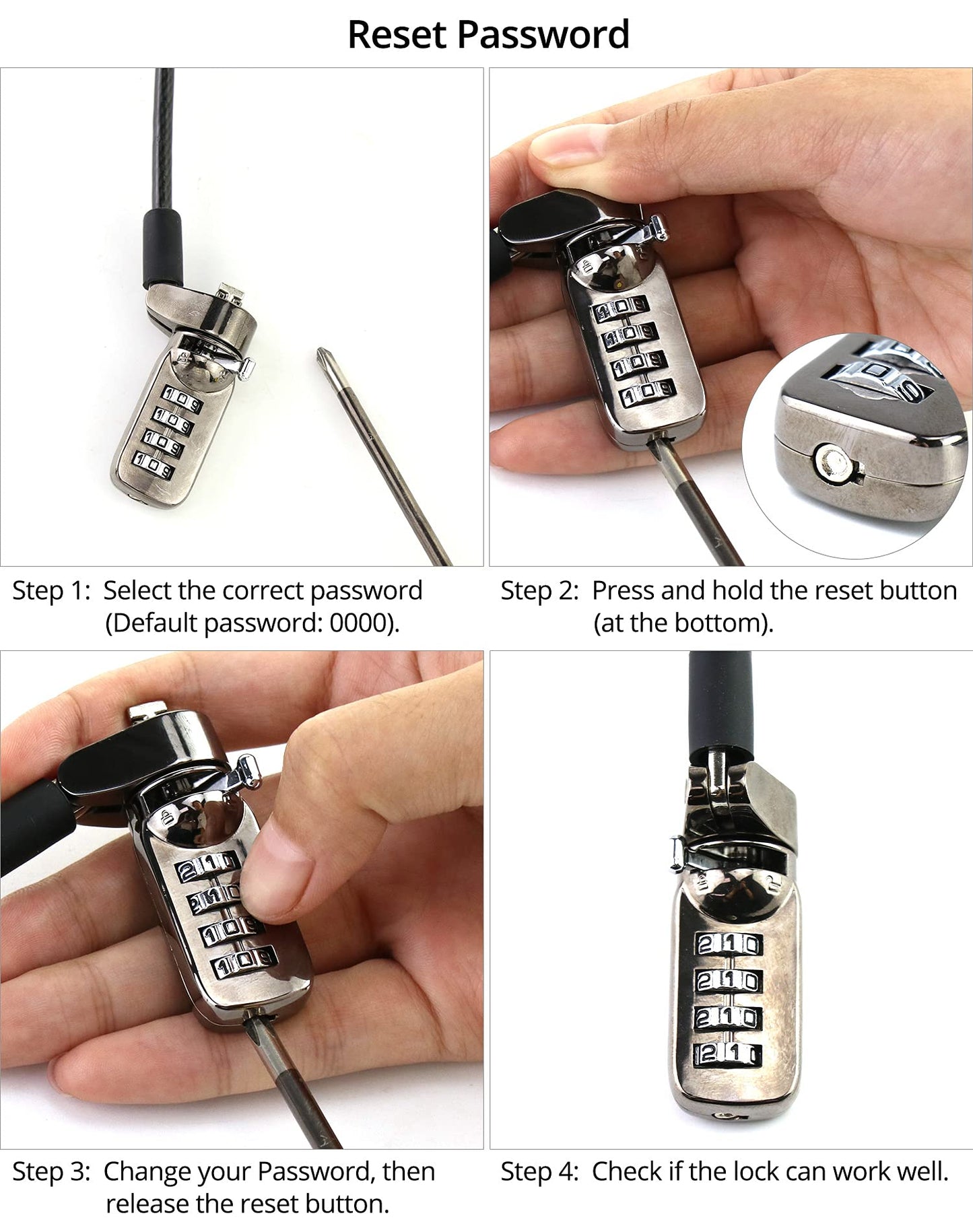 Reset Password

Step 1: Select the correct password (Default password: 0000).

Step 2: Press and hold the reset button (at the bottom).

Step 3: Change your Password, then release the reset button.

Step 4: Check if the lock can work well.