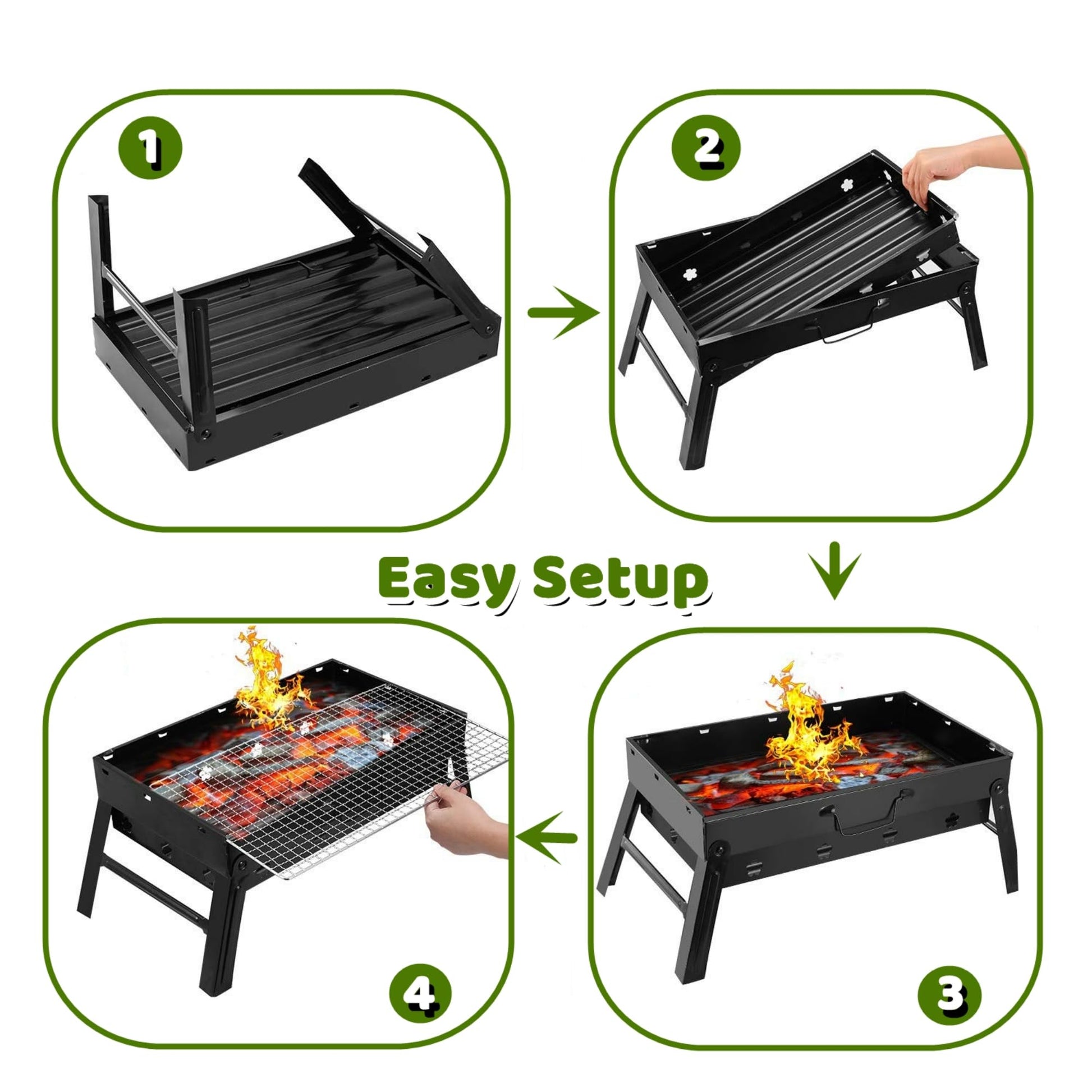 1

2

Easy Setup

4

3