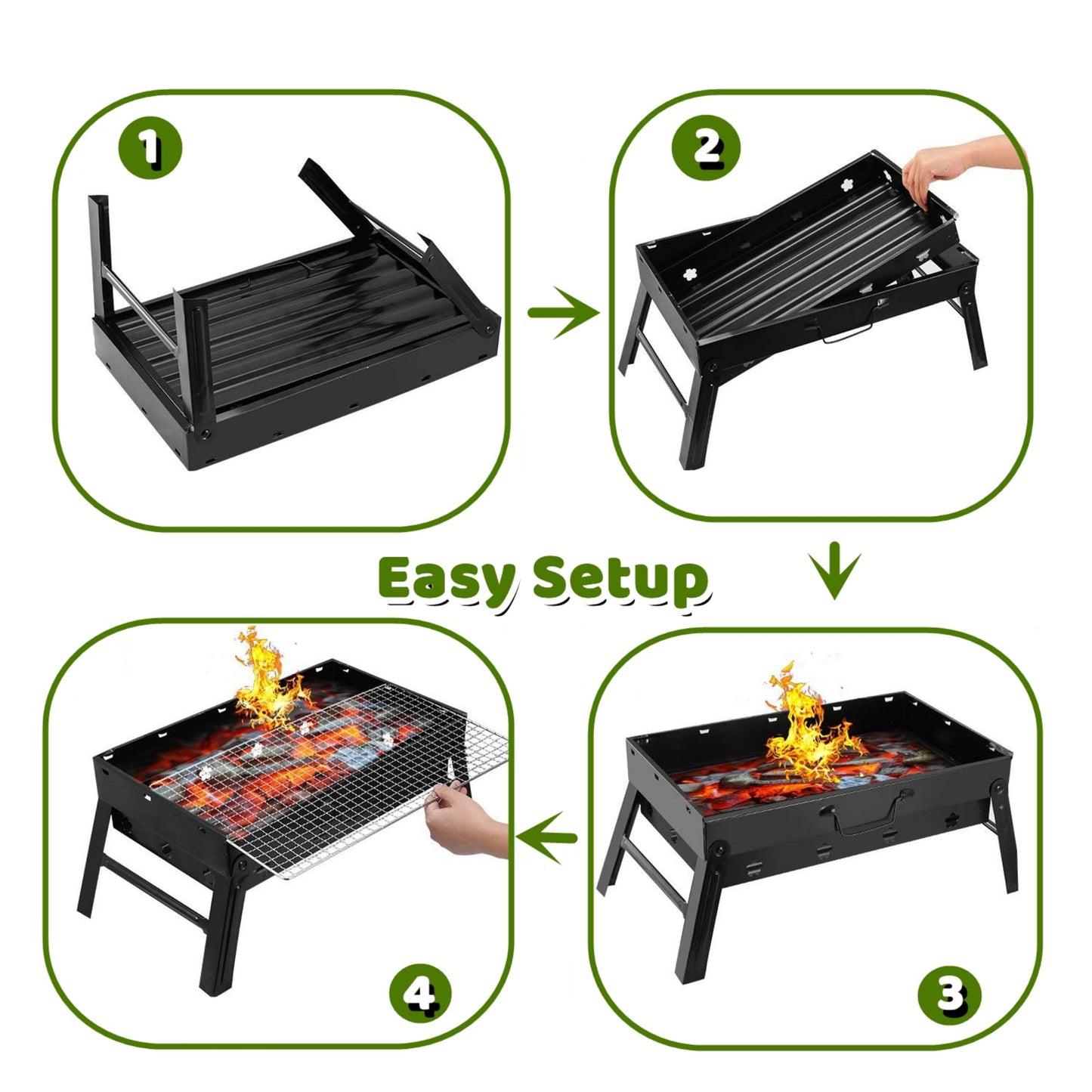 1

2

Easy Setup

4

3