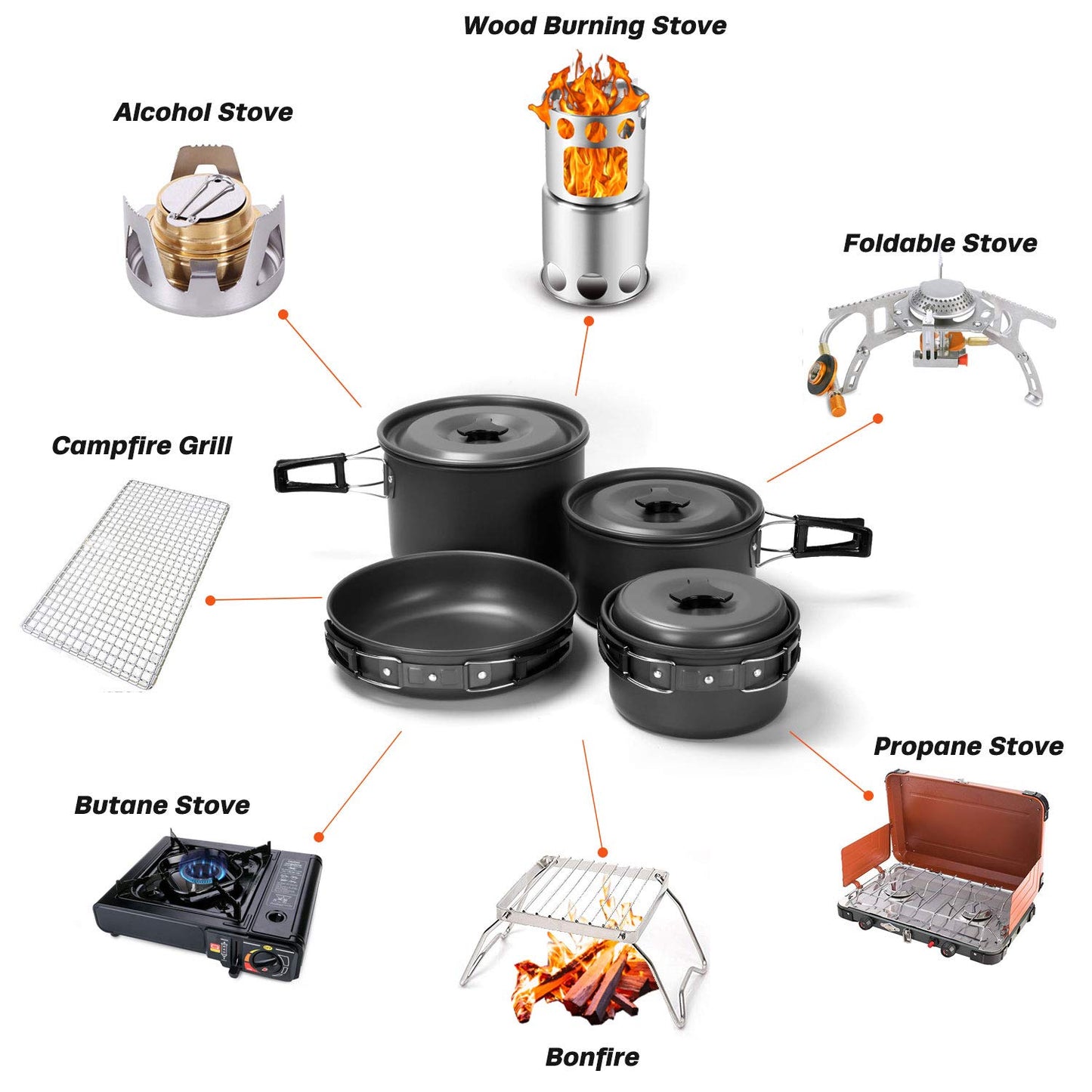 Wood Burning Stove

Alcohol Stove

Foldable Stove

Campfire Grill

Propane Stove

Butane Stove

Bonfire