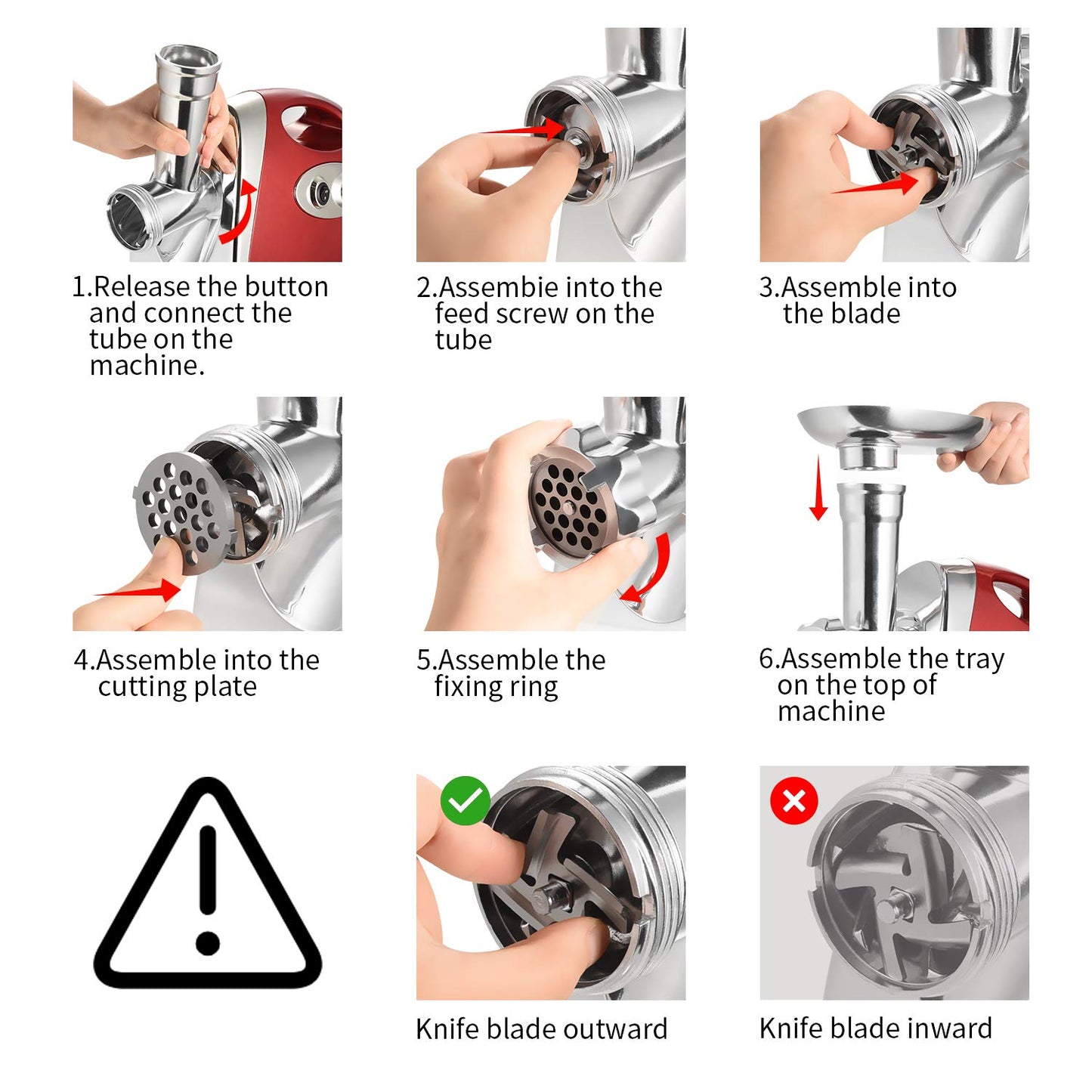 1.Release the button and connect the tube on the machine.

2.Assembie into the feed screw on the tube

3.Assemble into the blade

4.Assemble into the cutting plate

5.Assemble the fixing ring

6.Assemble the tray on the top of machine

Knife blade outward

Knife blade inward