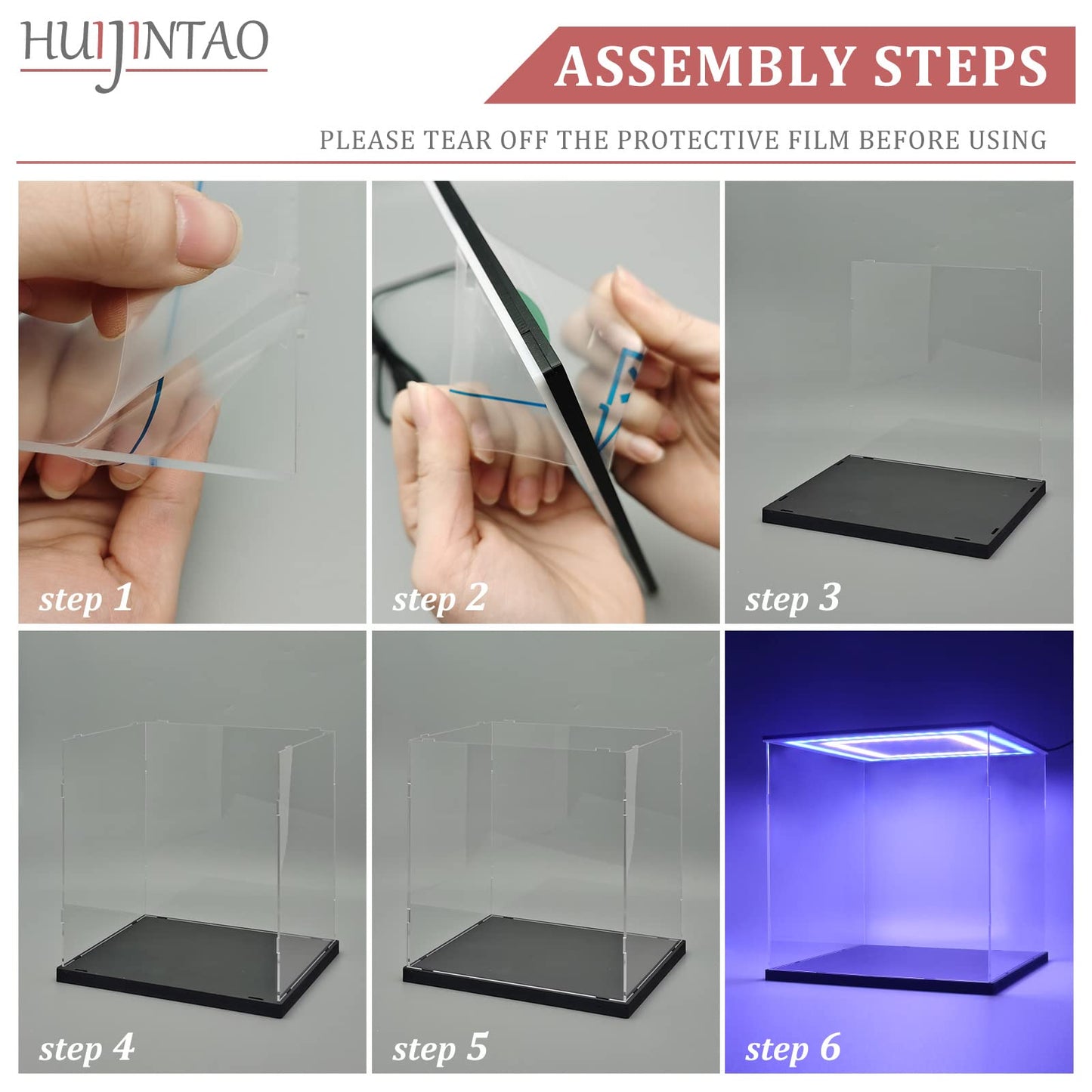 HUIJINTAO

ASSEMBLY STEPS

PLEASE TEAR OFF THE PROTECTIVE FILM BEFORE USING

step 1

step 2

step 3

step 4

step 5

step 6