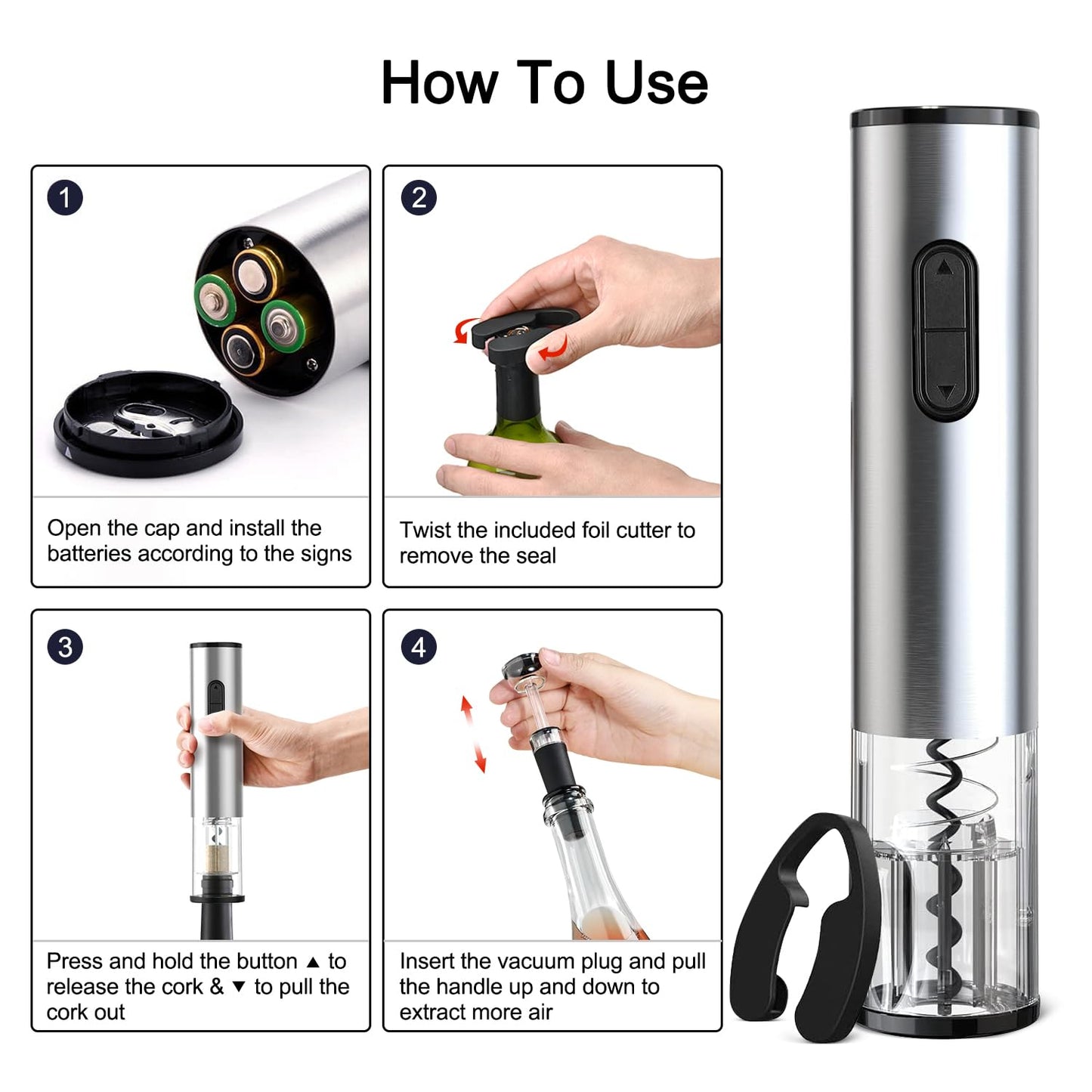 How To Use

1

Open the cap and install the batteries according to the signs

2

Twist the included foil cutter to remove the seal

3

Press and hold the button ▲ to release the cork & ▼ to pull the cork out

4

Insert the vacuum plug and pull the handle up and down to extract more air