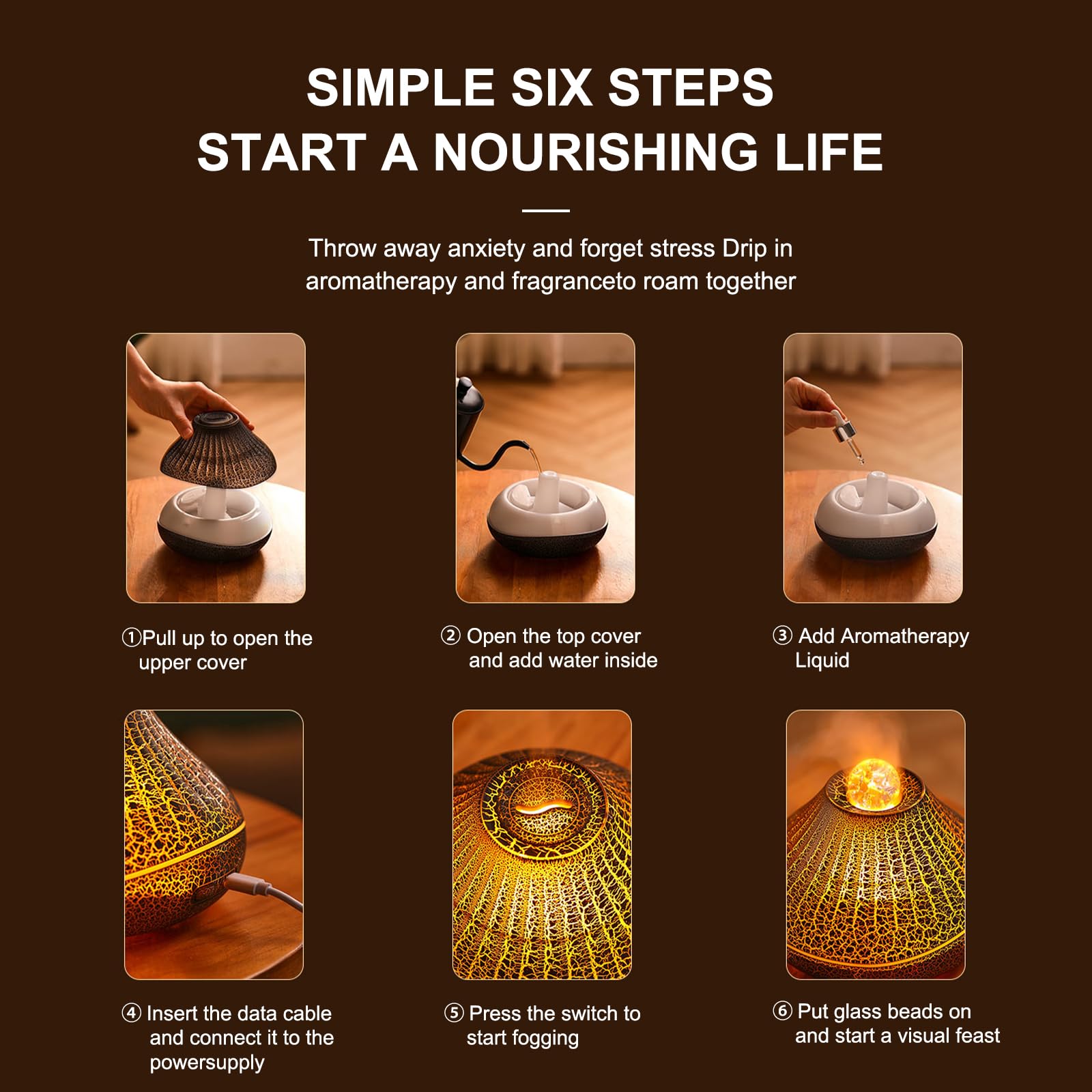 SIMPLE SIX STEPS
START A NOURISHING LIFE

Throw away anxiety and forget stress Drip in aromatherapy and fragranceto roam together

①Pull up to open the upper cover

② Open the top cover and add water inside

③ Add Aromatherapy Liquid

④ Insert the data cable and connect it to the powersupply

⑤ Press the switch to start fogging

⑥ Put glass beads on and start a visual feast