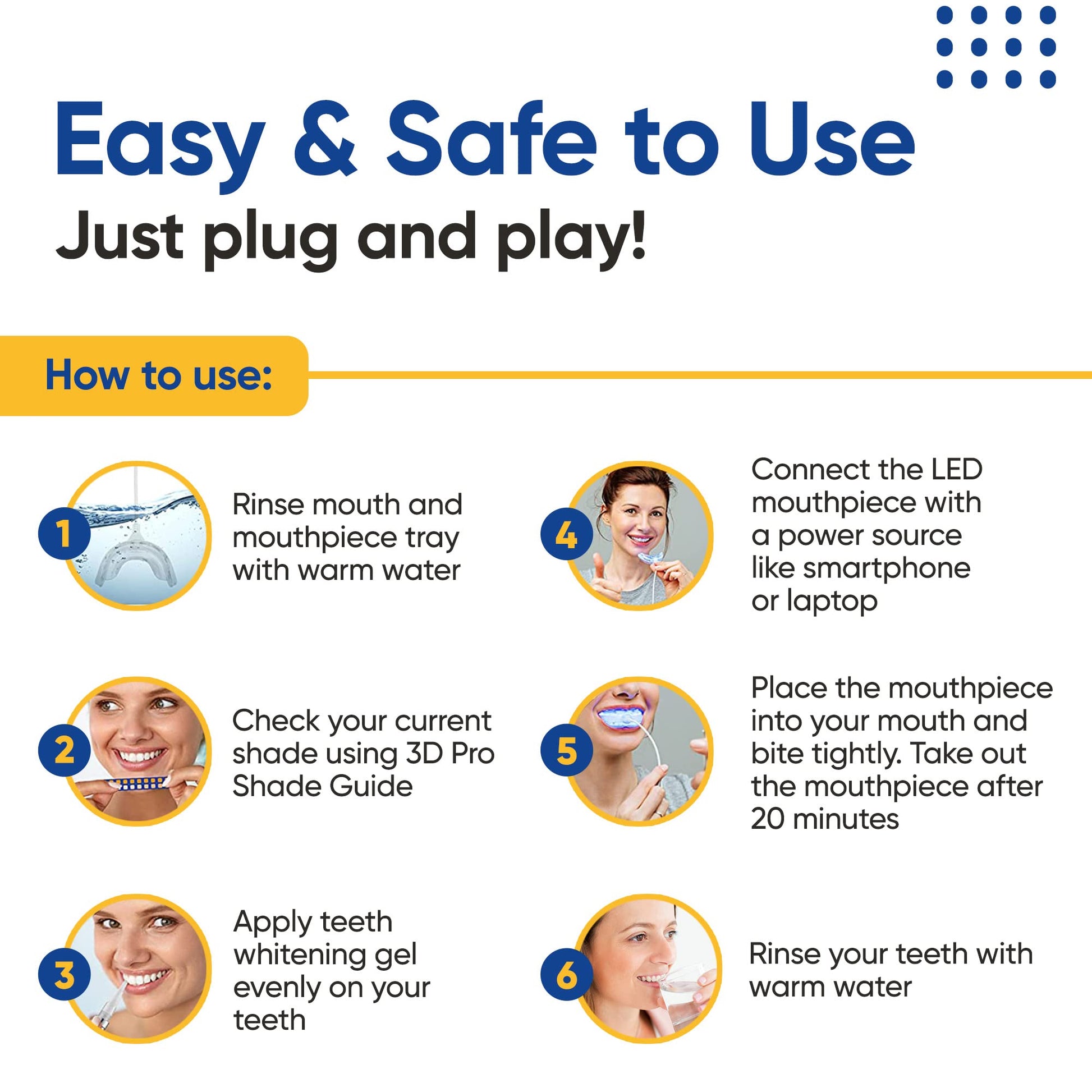 Easy & Safe to Use

Just plug and play!

How to use:

1 Rinse mouth and mouthpiece tray with warm water

2 Check your current shade using 3D Pro Shade Guide

3 Apply teeth whitening gel evenly on your teeth

4 Connect the LED mouthpiece with a power source like smartphone or laptop

5 Place the mouthpiece into your mouth and bite tightly. Take out the mouthpiece after 20 minutes

6 Rinse your teeth with warm water