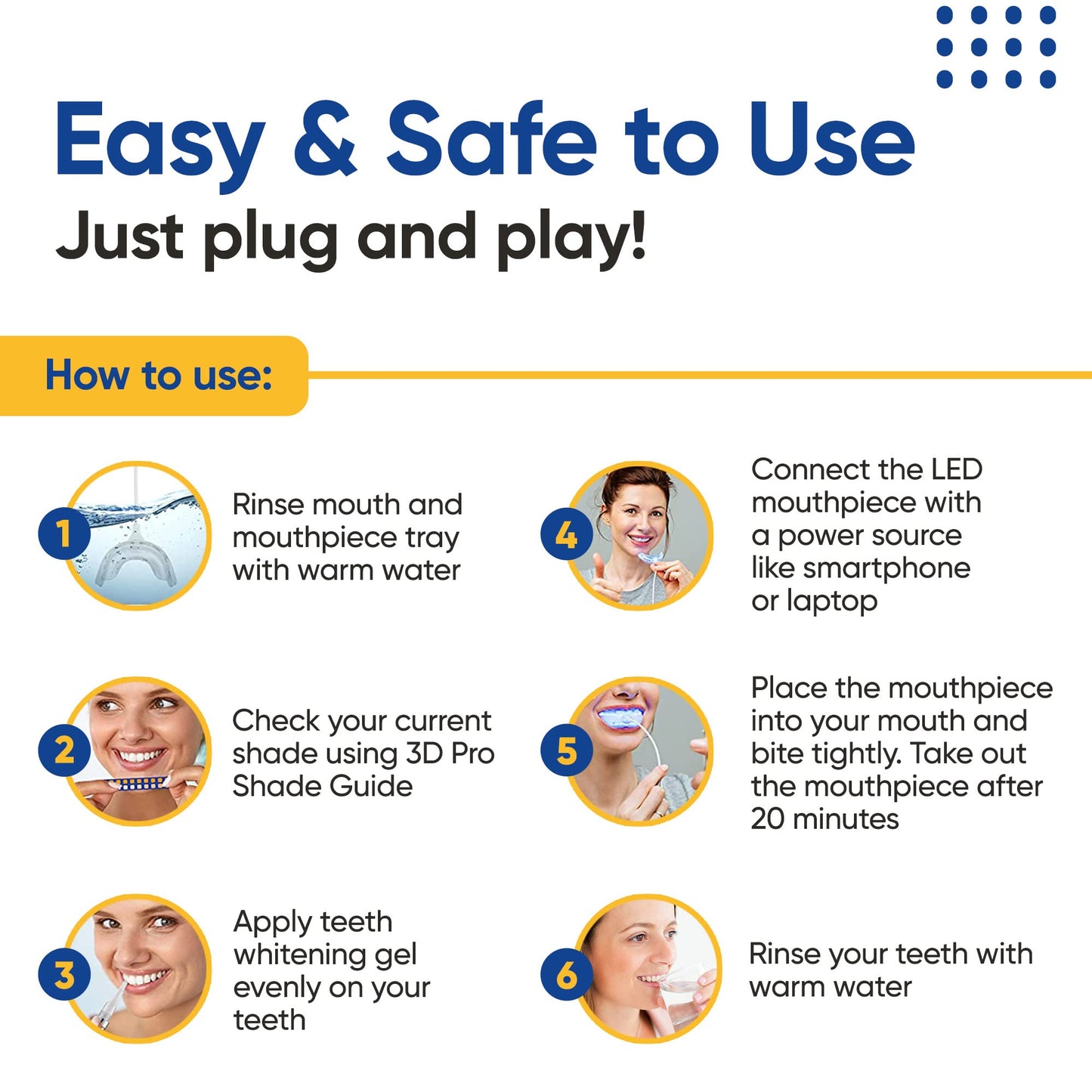 Easy & Safe to Use

Just plug and play!

How to use:

1 Rinse mouth and mouthpiece tray with warm water

2 Check your current shade using 3D Pro Shade Guide

3 Apply teeth whitening gel evenly on your teeth

4 Connect the LED mouthpiece with a power source like smartphone or laptop

5 Place the mouthpiece into your mouth and bite tightly. Take out the mouthpiece after 20 minutes

6 Rinse your teeth with warm water