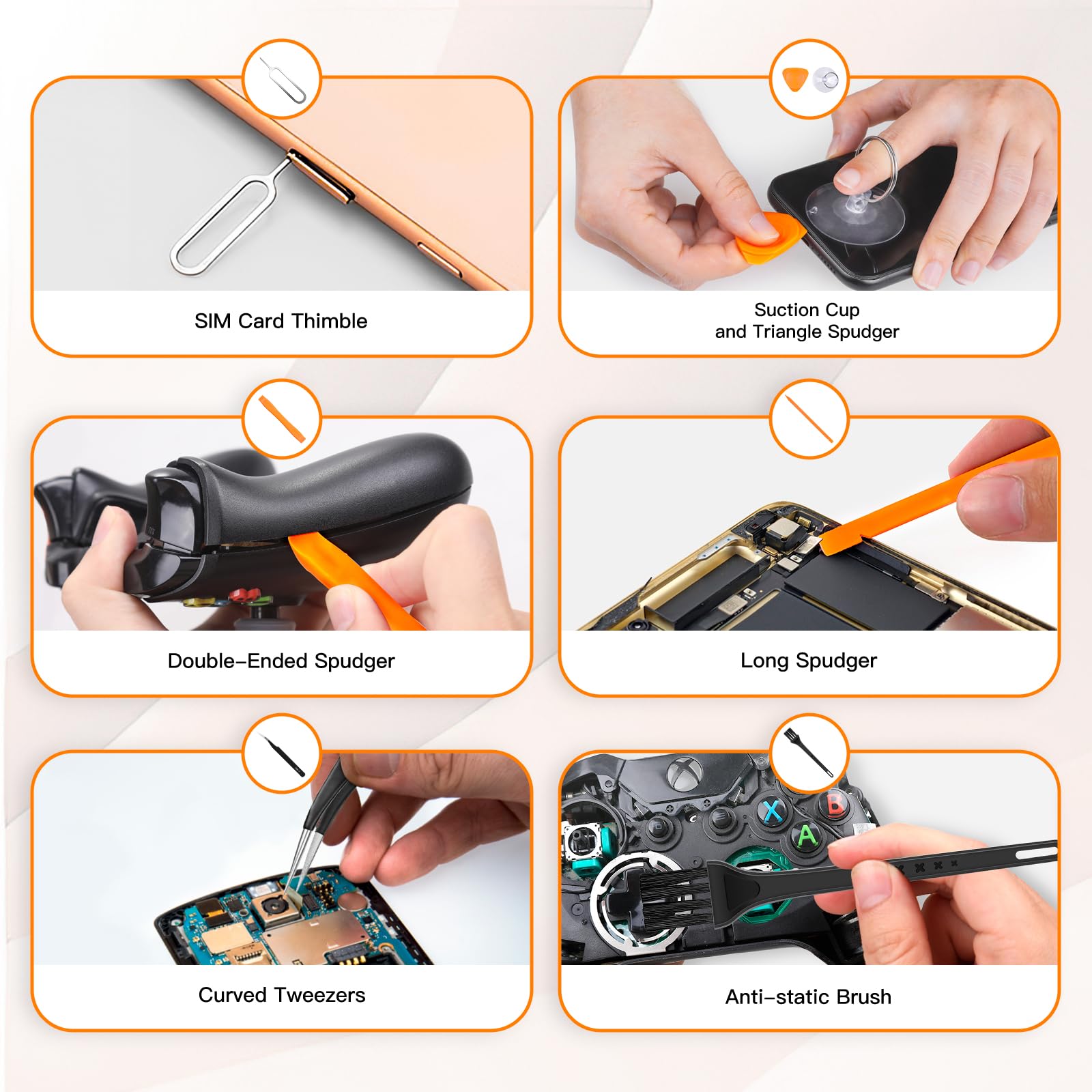 SIM Card Thimble

Suction Cup
and Triangle Spudger

Double-Ended Spudger

Long Spudger

Curved Tweezers

X
B
A

Anti-static Brush