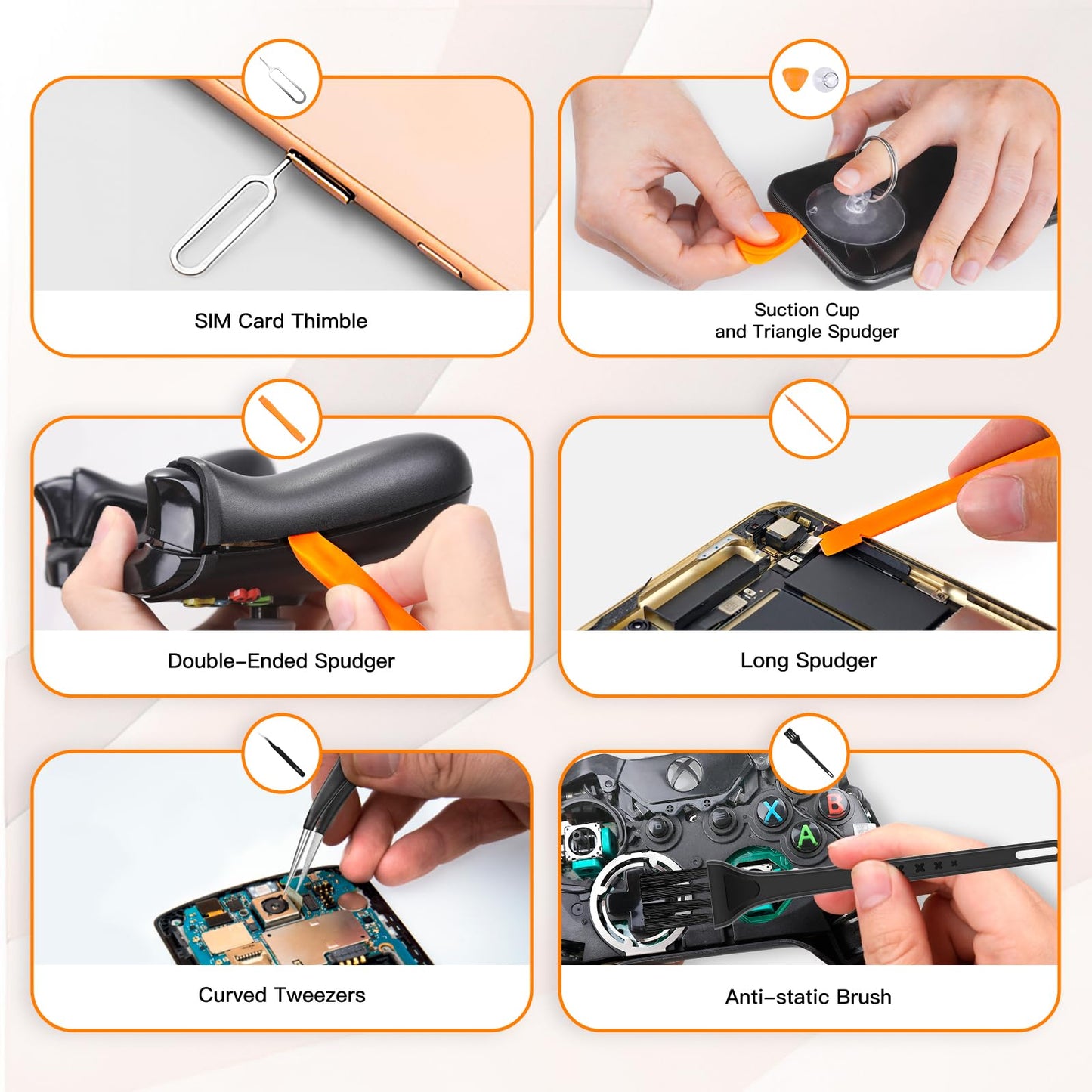 SIM Card Thimble

Suction Cup and Triangle Spudger

Double-Ended Spudger

Long Spudger

Curved Tweezers

X

B

A

Anti-static Brush