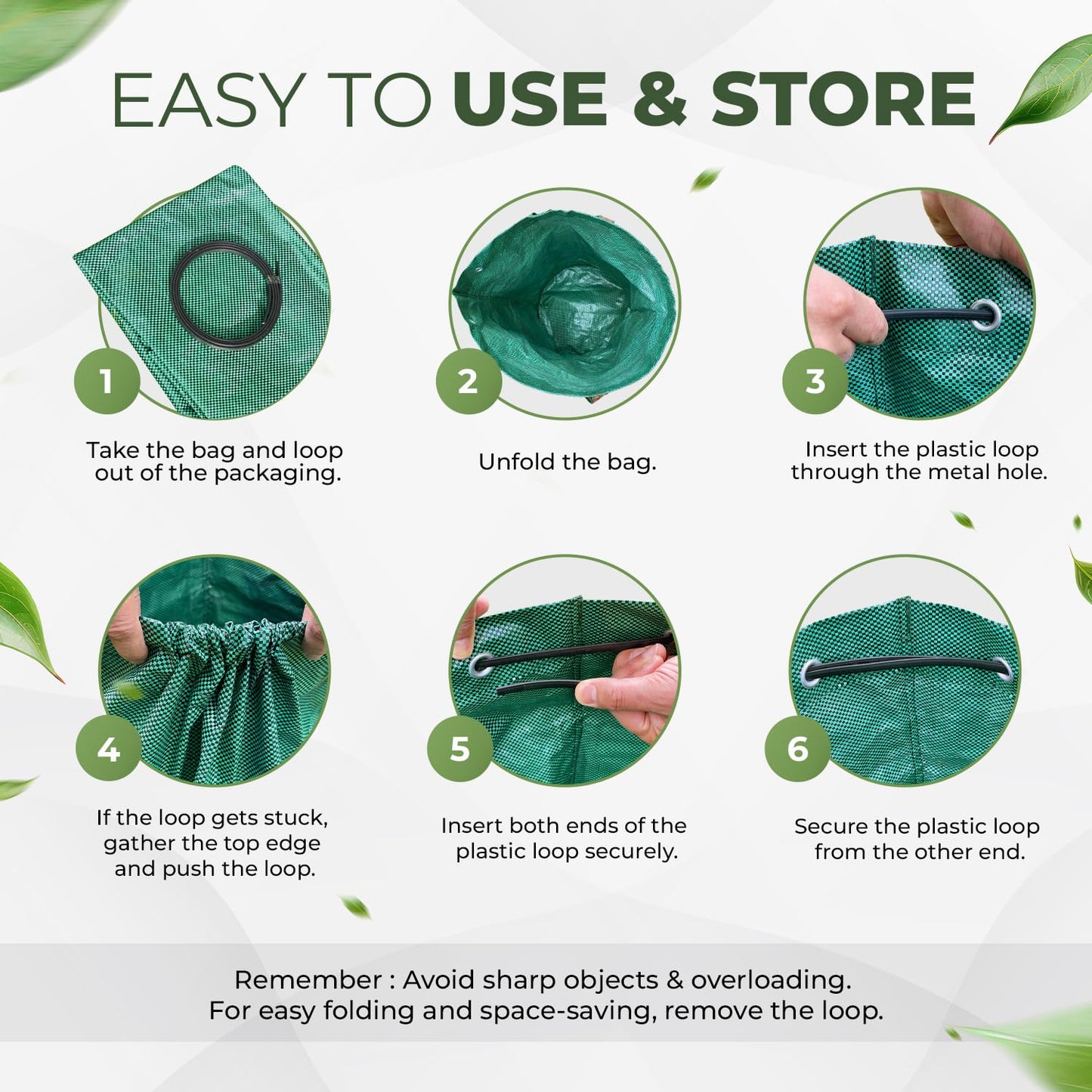 EASY TO USE & STORE

1
Take the bag and loop out of the packaging.

2
Unfold the bag.

3
Insert the plastic loop through the metal hole.

4
If the loop gets stuck, gather the top edge and push the loop.

5
Insert both ends of the plastic loop securely.

6
Secure the plastic loop from the other end.

Remember : Avoid sharp objects & overloading.
For easy folding and space-saving, remove the loop.