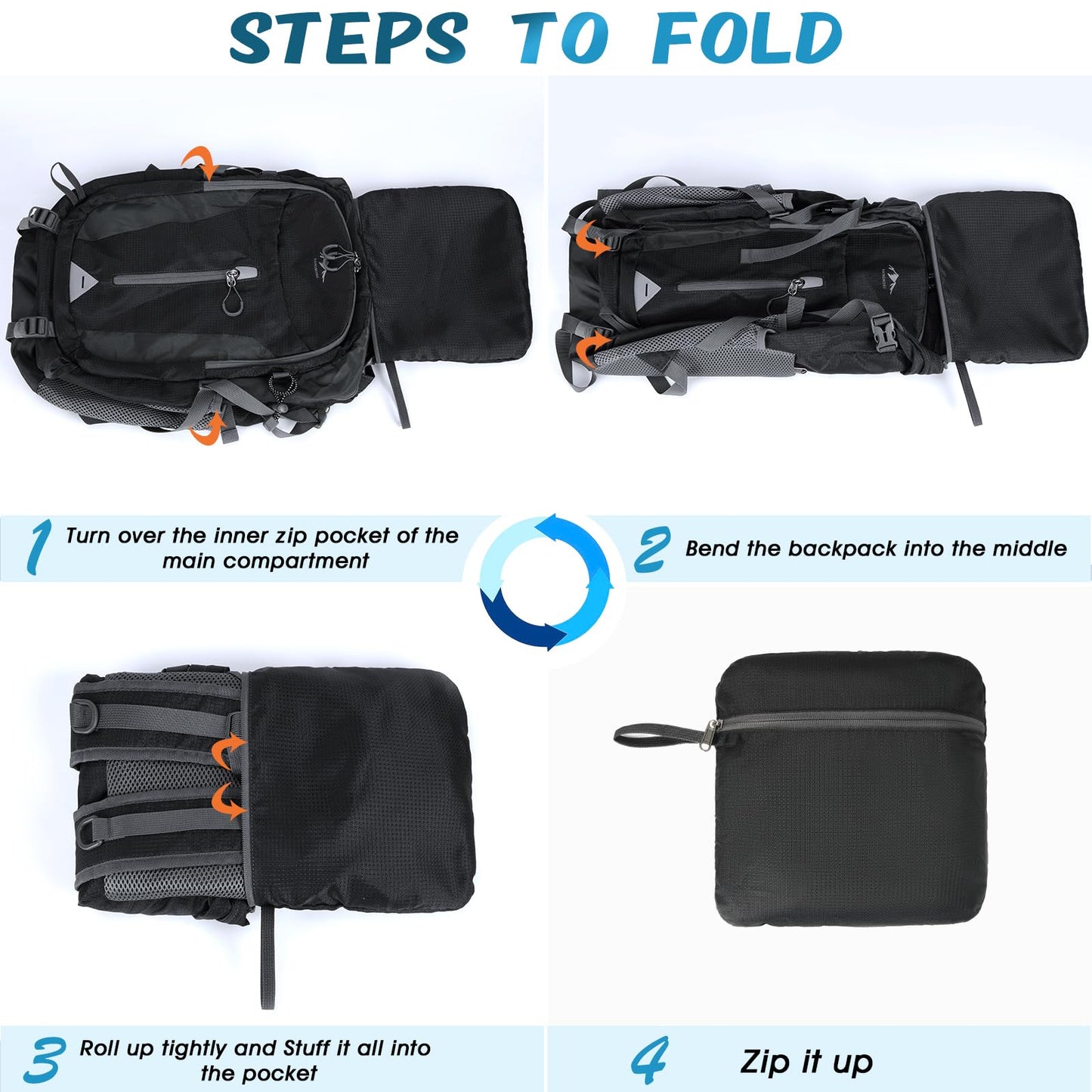 STEPS TO FOLD

1 Turn over the inner zip pocket of the main compartment

2 Bend the backpack into the middle

3 Roll up tightly and Stuff it all into the pocket

4 Zip it up