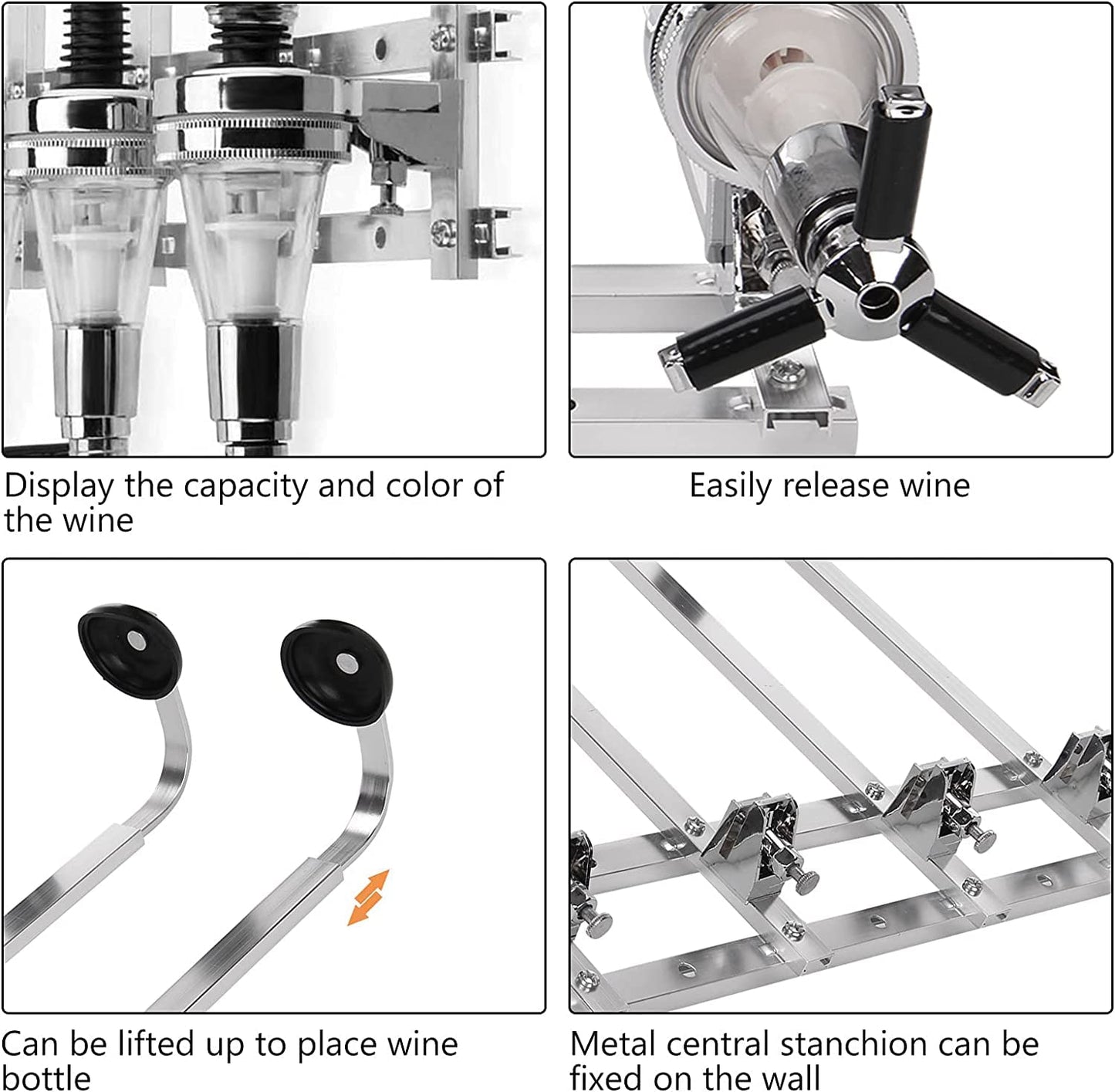 Display the capacity and color of the wine

Easily release wine

Can be lifted up to place wine bottle

Metal central stanchion can be fixed on the wall