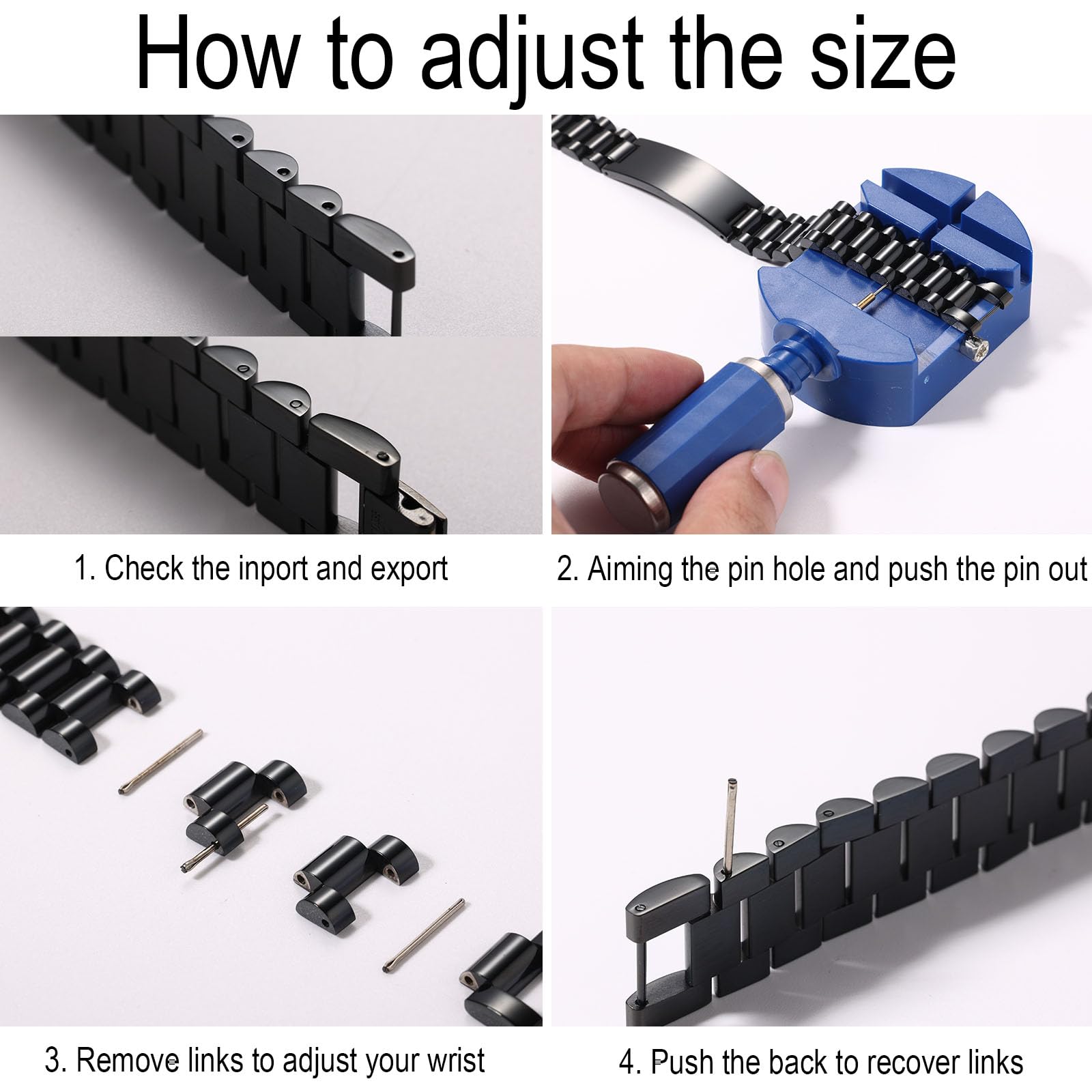 How to adjust the size

1. Check the inport and export

2. Aiming the pin hole and push the pin out

3. Remove links to adjust your wrist

4. Push the back to recover links