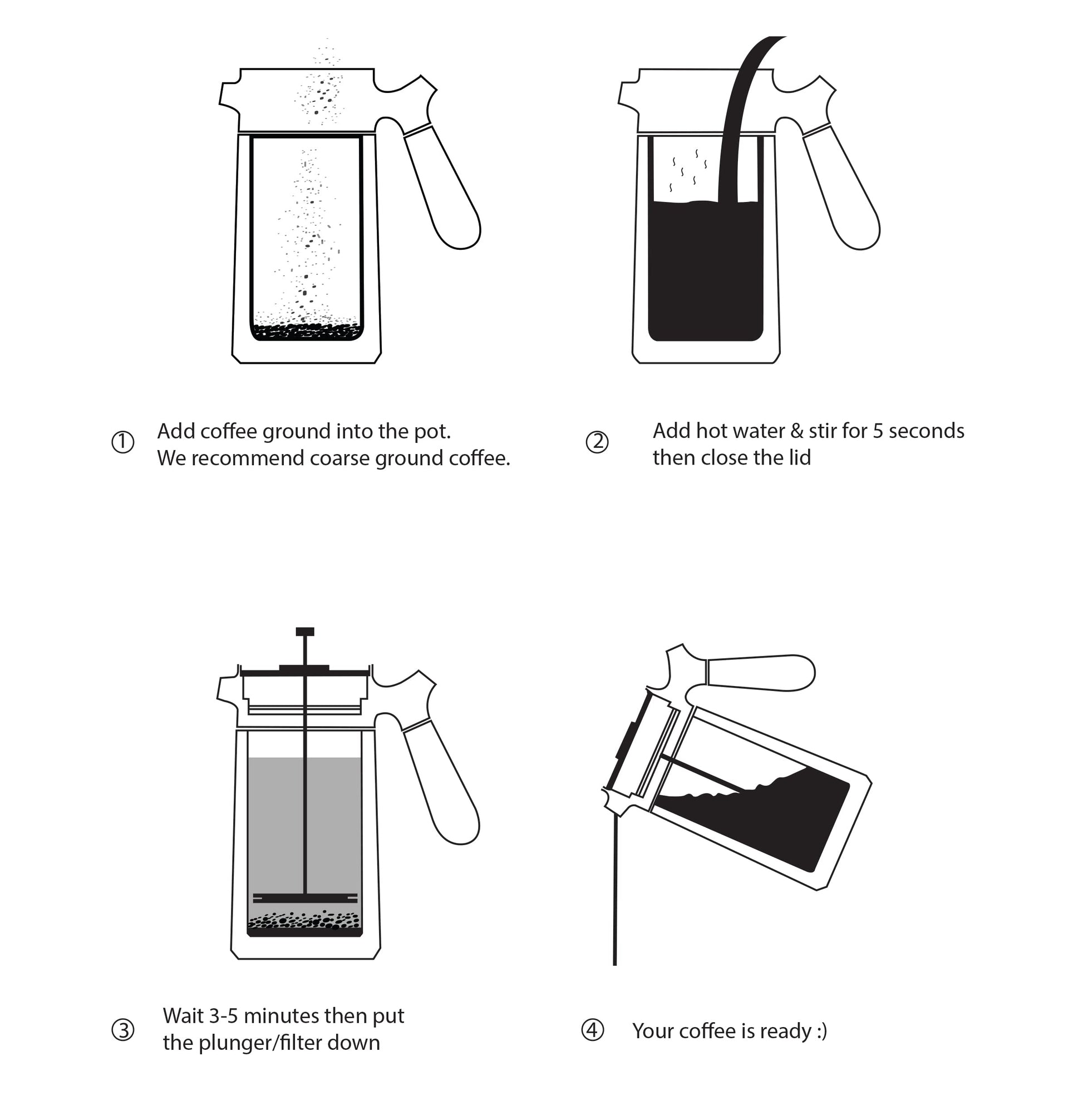 ① Add coffee ground into the pot.
We recommend coarse ground coffee.

② Add hot water & stir for 5 seconds then close the lid

③ Wait 3-5 minutes then put the plunger/filter down

④ Your coffee is ready :)