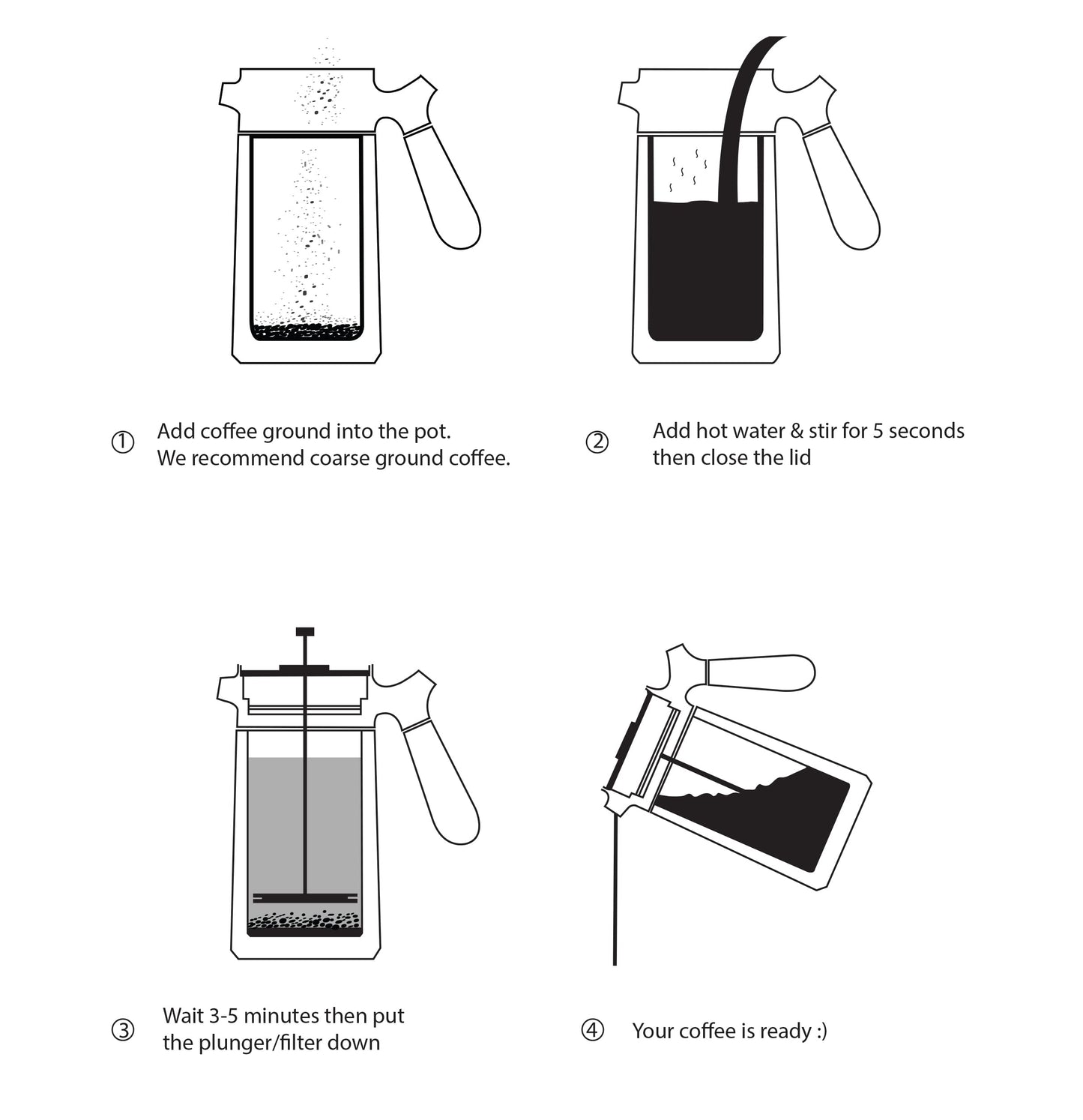 ① Add coffee ground into the pot. We recommend coarse ground coffee.

② Add hot water & stir for 5 seconds then close the lid

③ Wait 3-5 minutes then put the plunger/filter down

④ Your coffee is ready :)