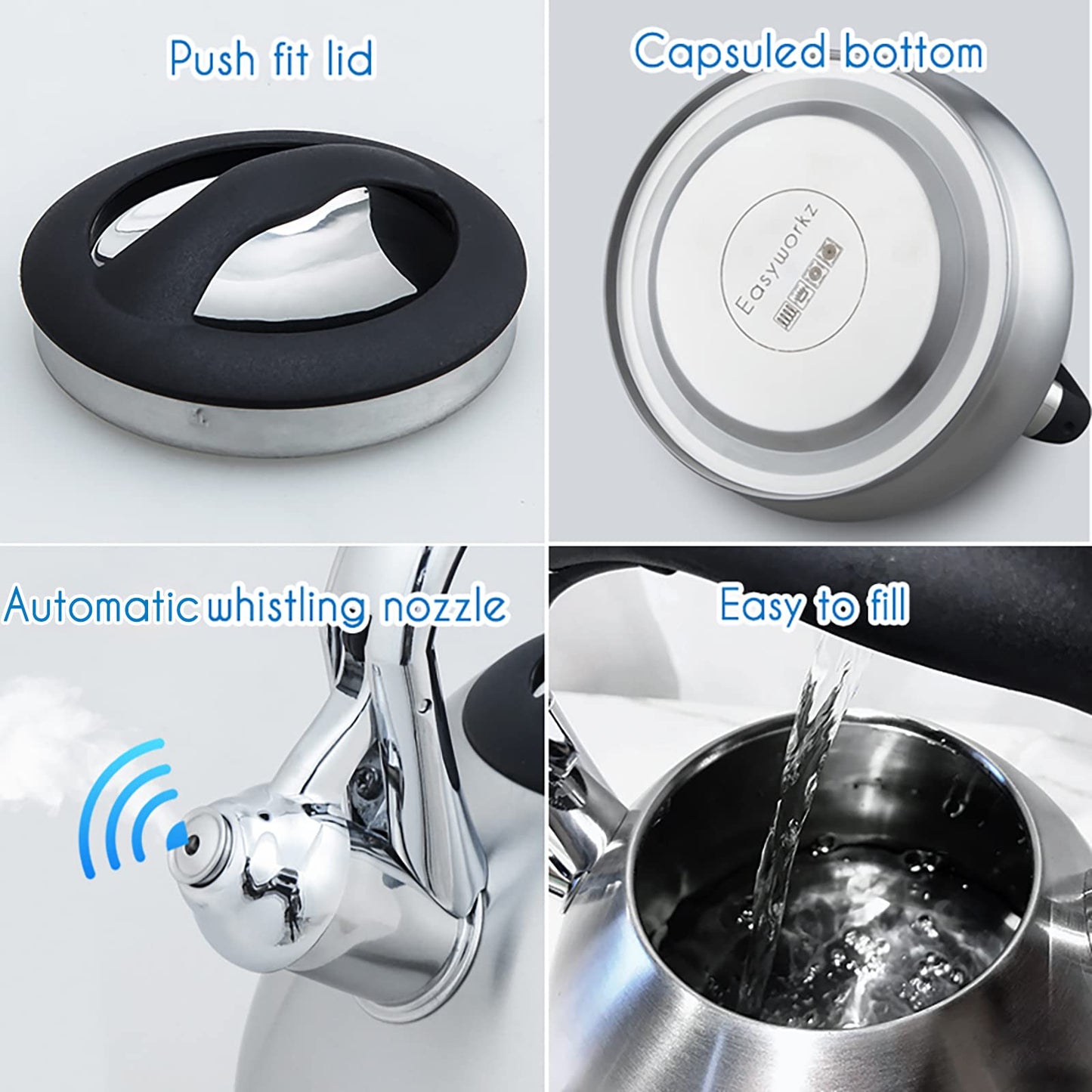 Push fit lid

Capsuled bottom

Easyworkz

Automatic whistling nozzle

Easy to fill