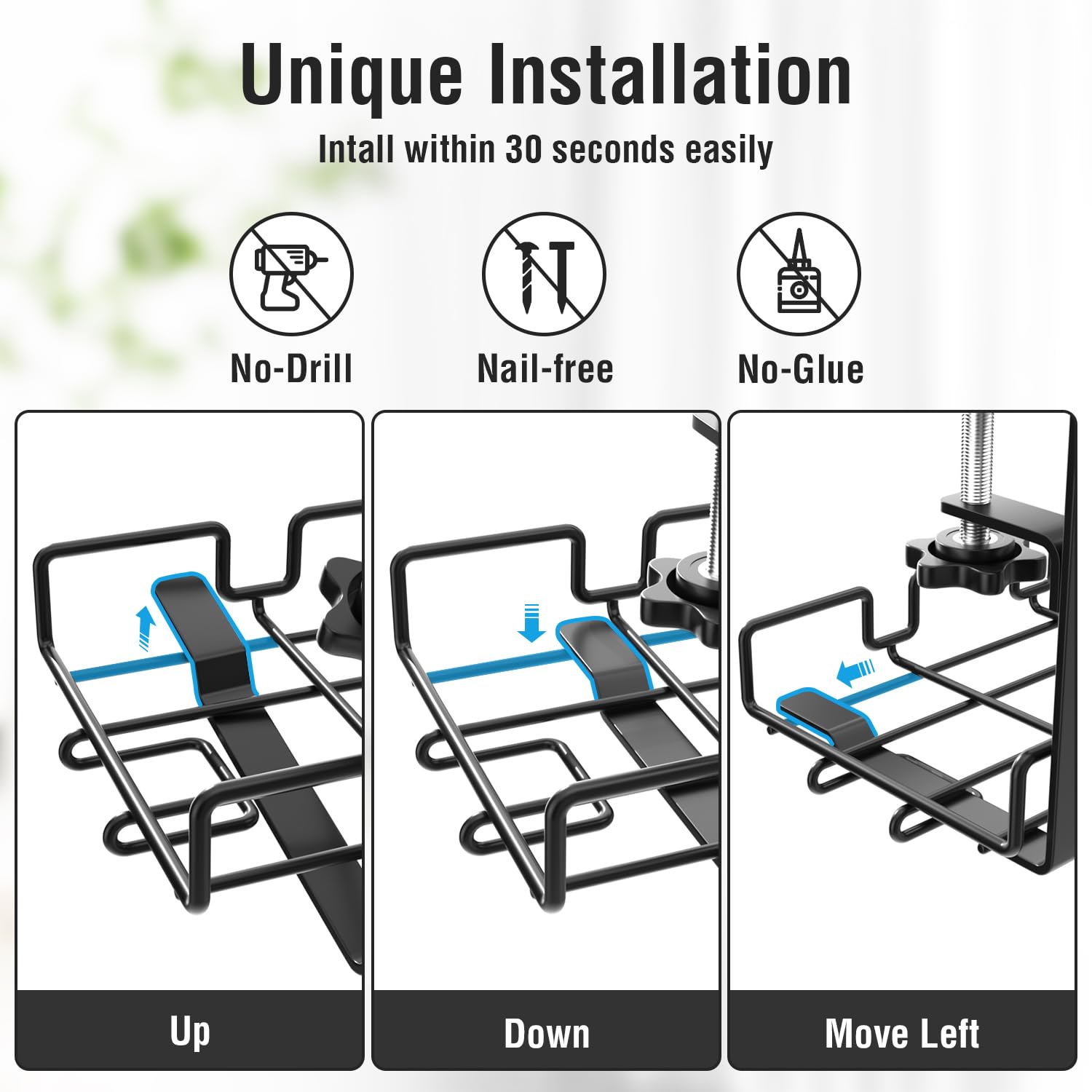 Unique Installation

Intall within 30 seconds easily

No-Drill

Nail-free

No-Glue

Up

Down

Move Left