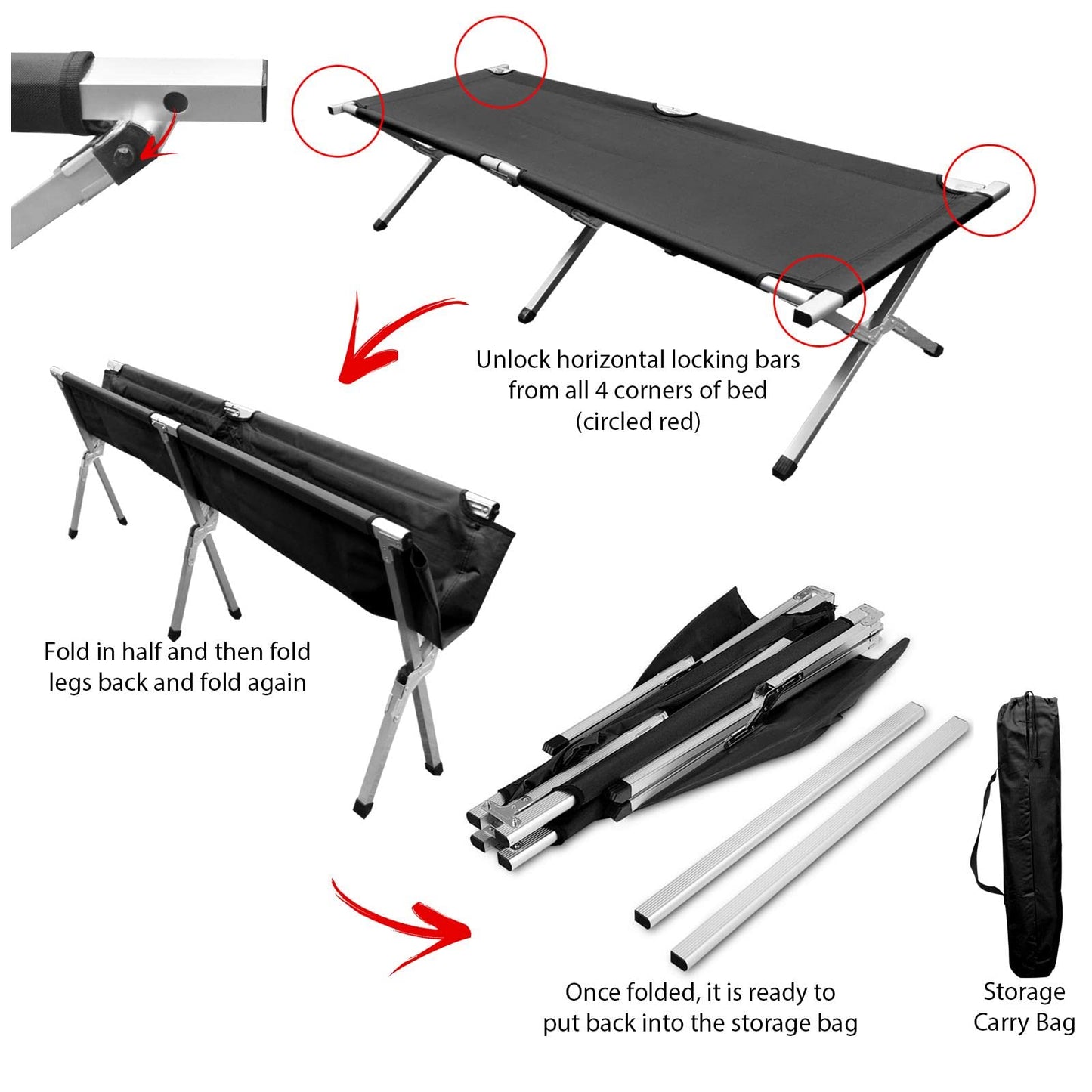 Unlock horizontal locking bars from all 4 corners of bed (circled red)

Fold in half and then fold legs back and fold again

Once folded, it is ready to put back into the storage bag

Storage Carry Bag