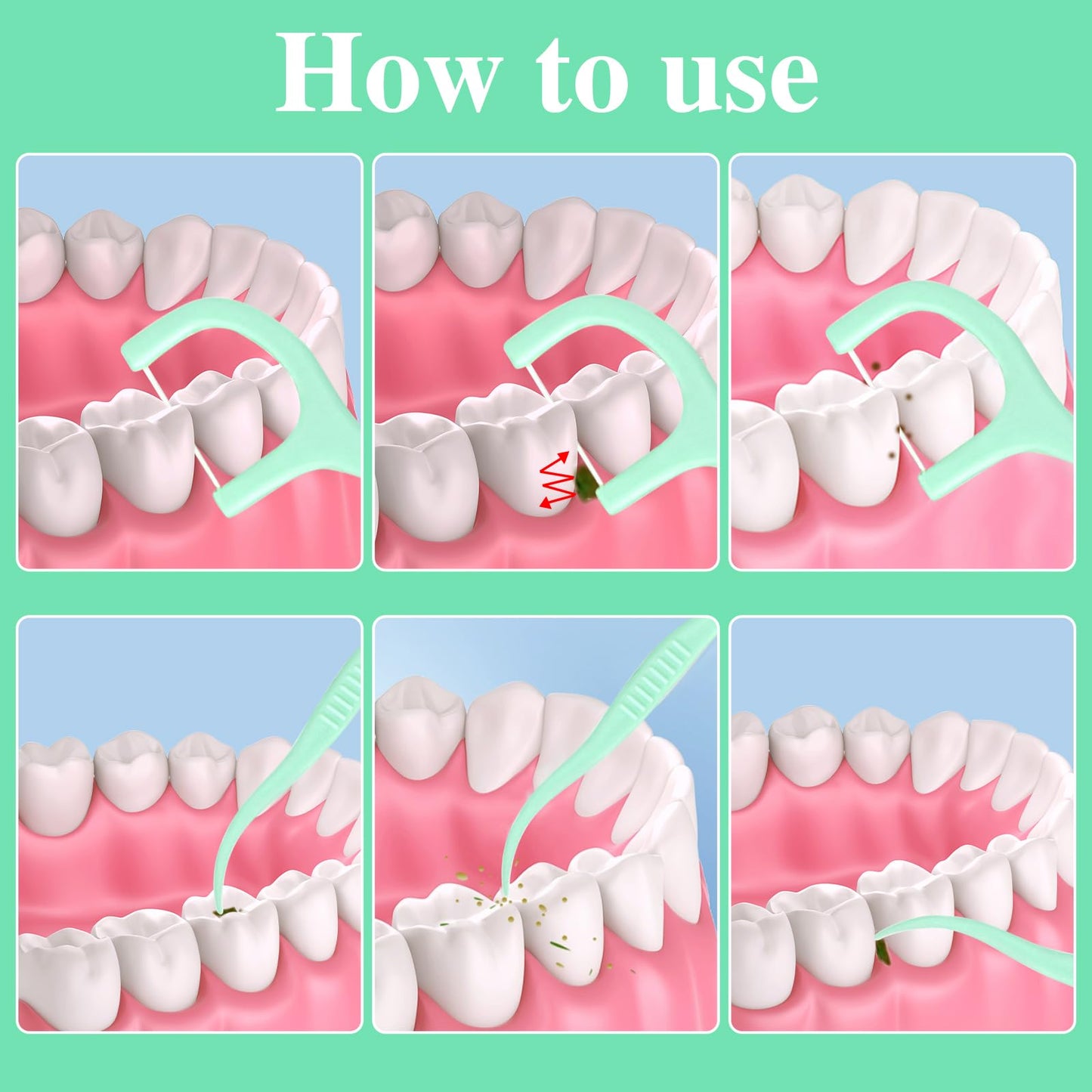 How to use