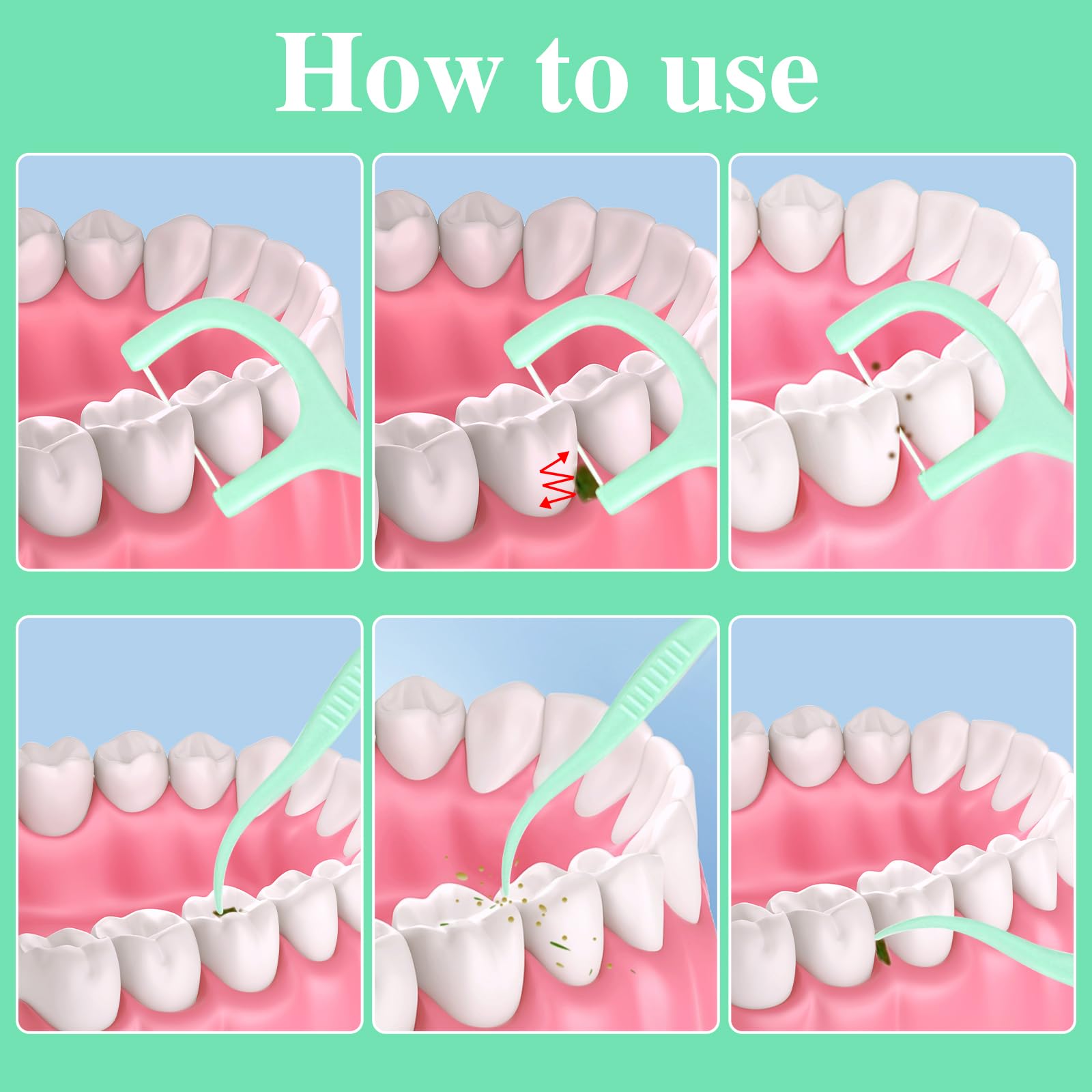 How to use