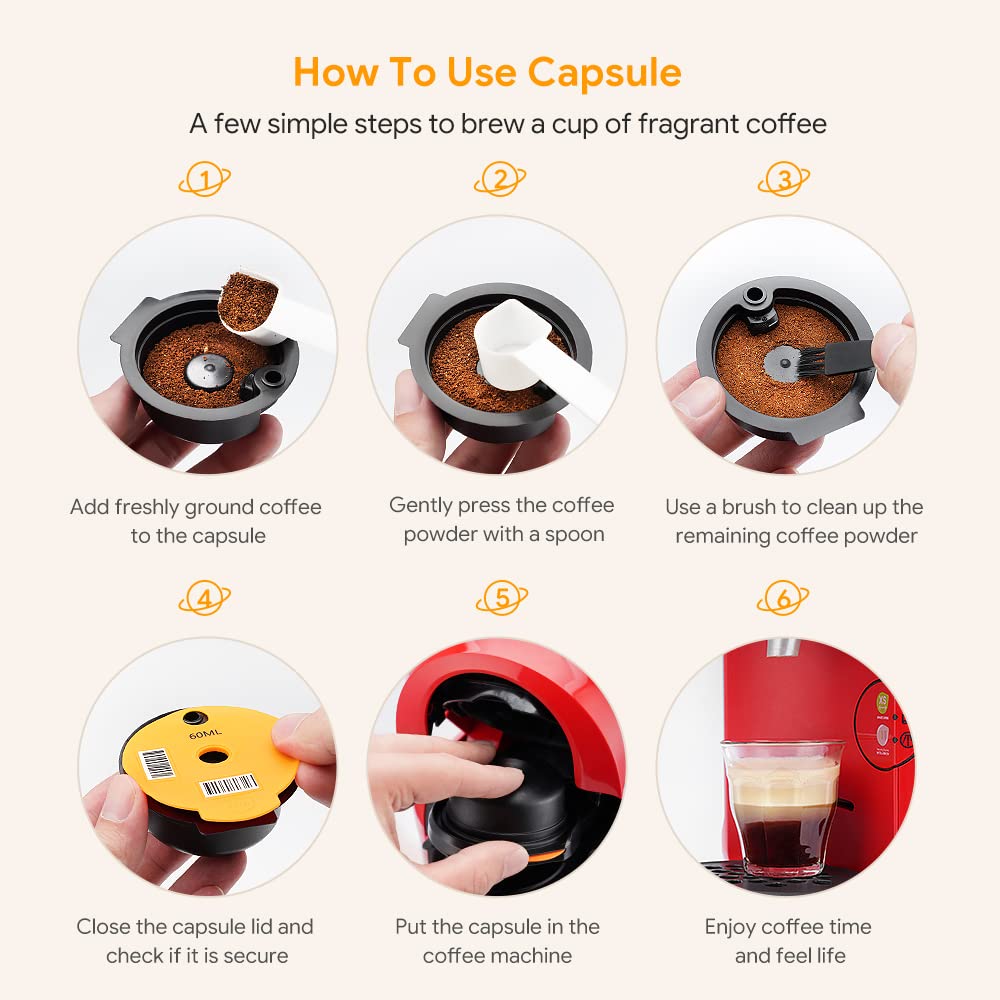 How To Use Capsule

A few simple steps to brew a cup of fragrant coffee

1

Add freshly ground coffee to the capsule

2

Gently press the coffee powder with a spoon

3

Use a brush to clean up the remaining coffee powder

4

60ML

Close the capsule lid and check if it is secure

5

Put the capsule in the coffee machine

6

Enjoy coffee time and feel life