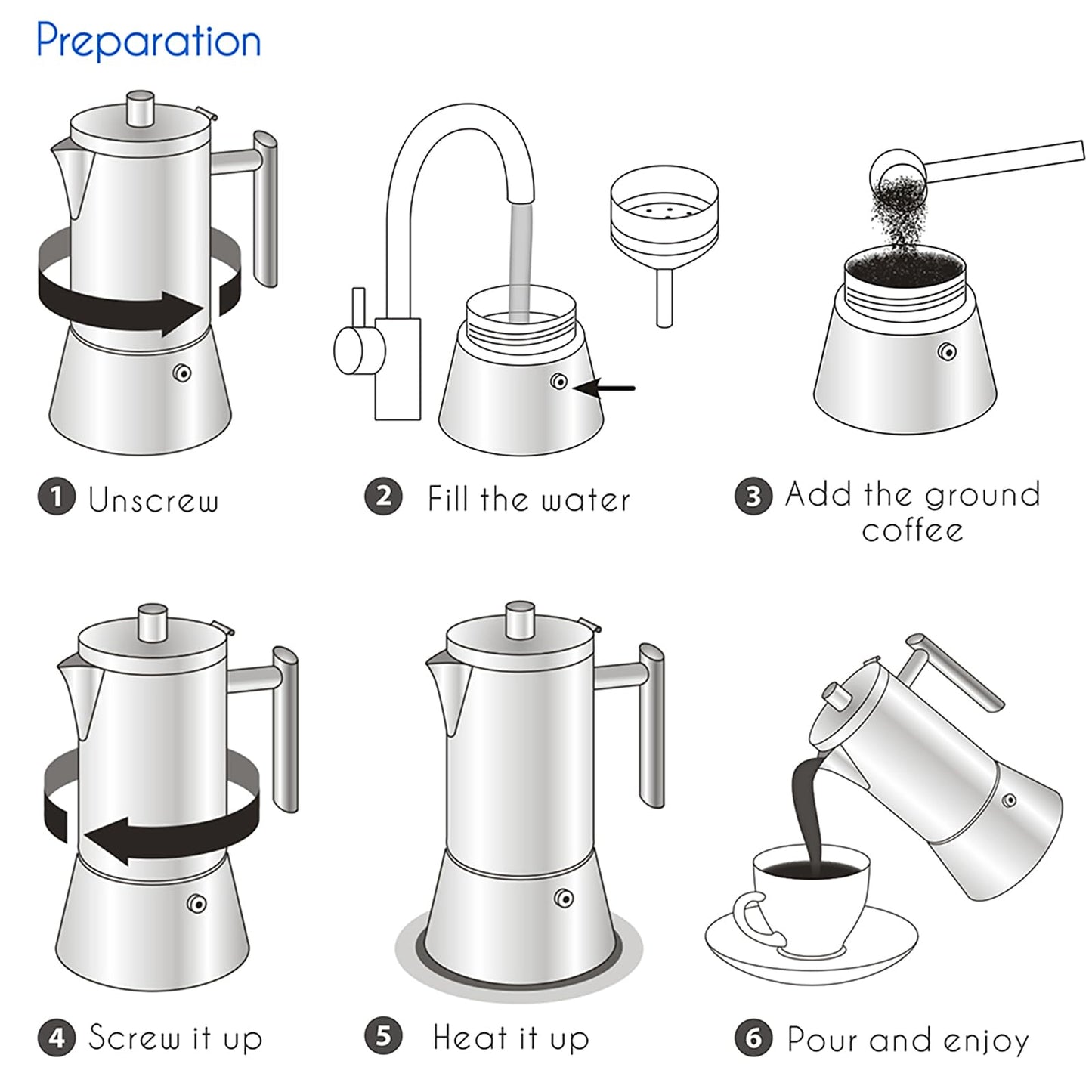 Preparation

1 Unscrew

2 Fill the water

3 Add the ground coffee

4 Screw it up

5 Heat it up

6 Pour and enjoy