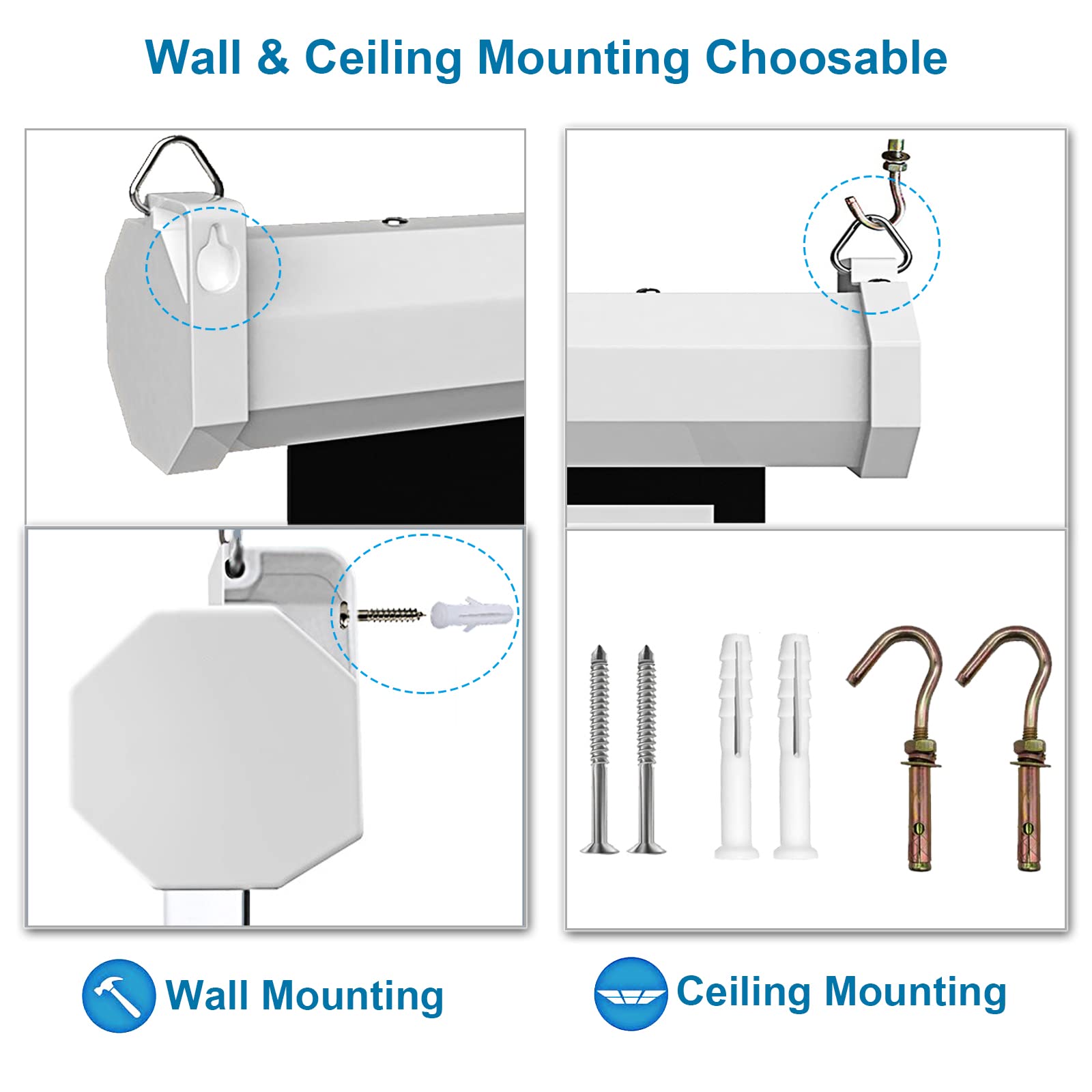 Wall & Ceiling Mounting Choosable

Wall Mounting

Ceiling Mounting