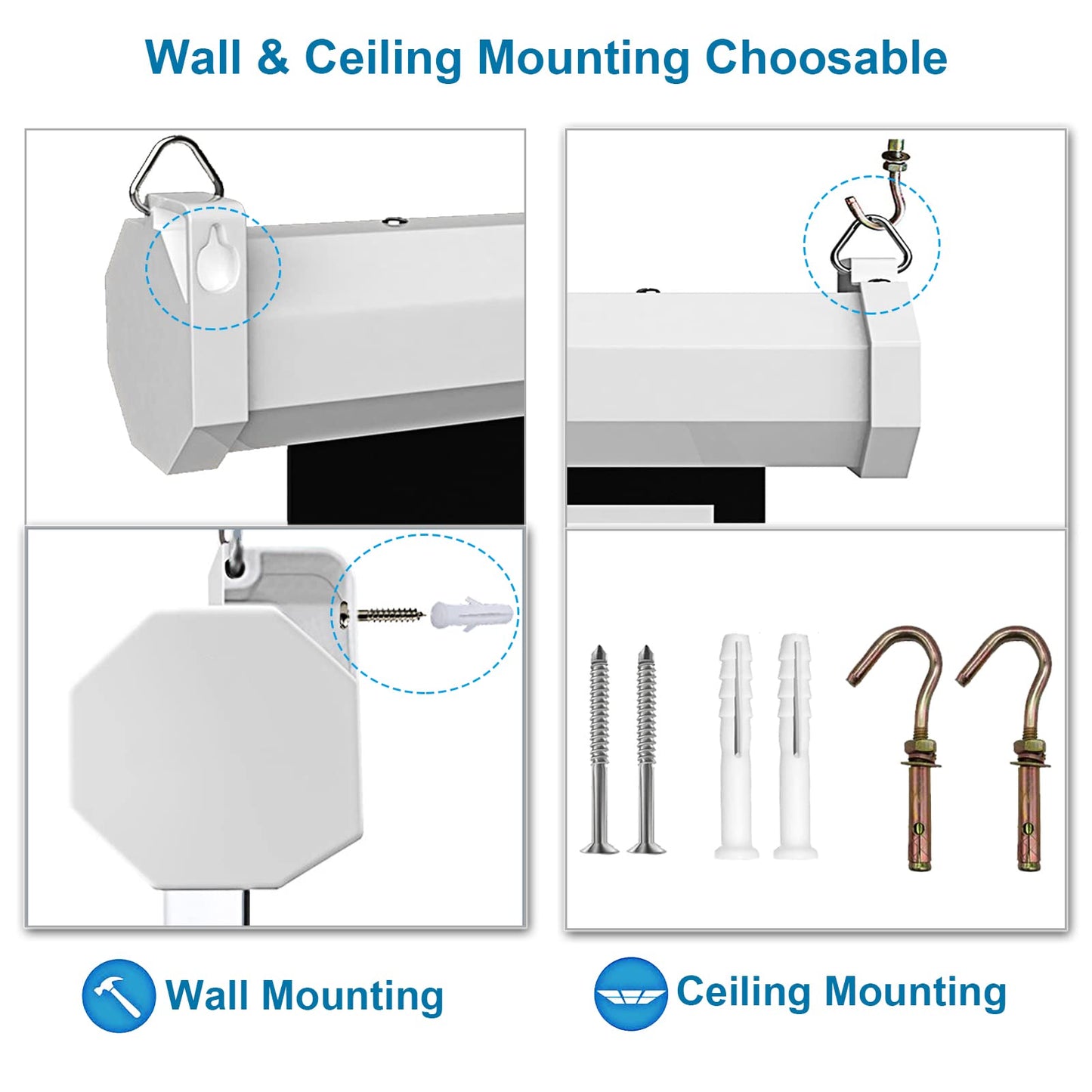 Wall & Ceiling Mounting Choosable

Wall Mounting

Ceiling Mounting