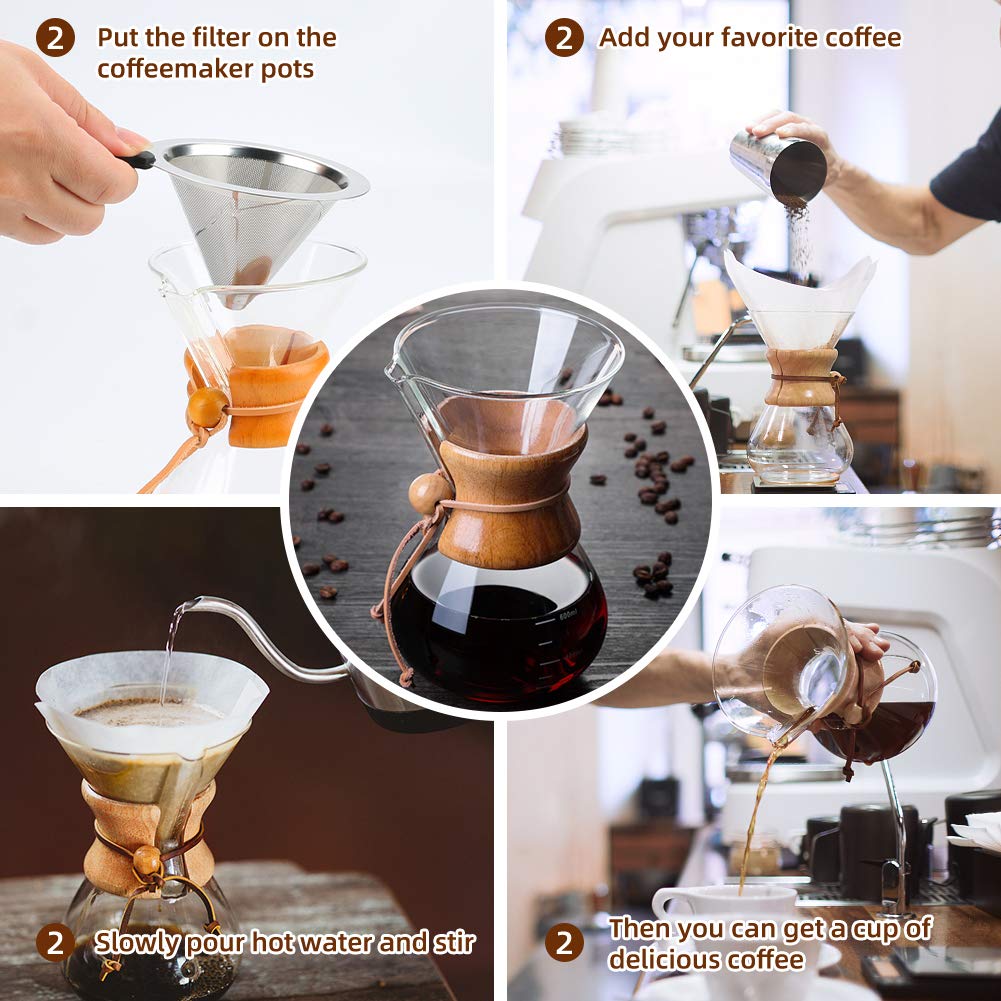 2 Put the filter on the coffeemaker pots

2 Add your favorite coffee

800ml

2 Slowly pour hot water and stir

2 Then you can get a cup of delicious coffee