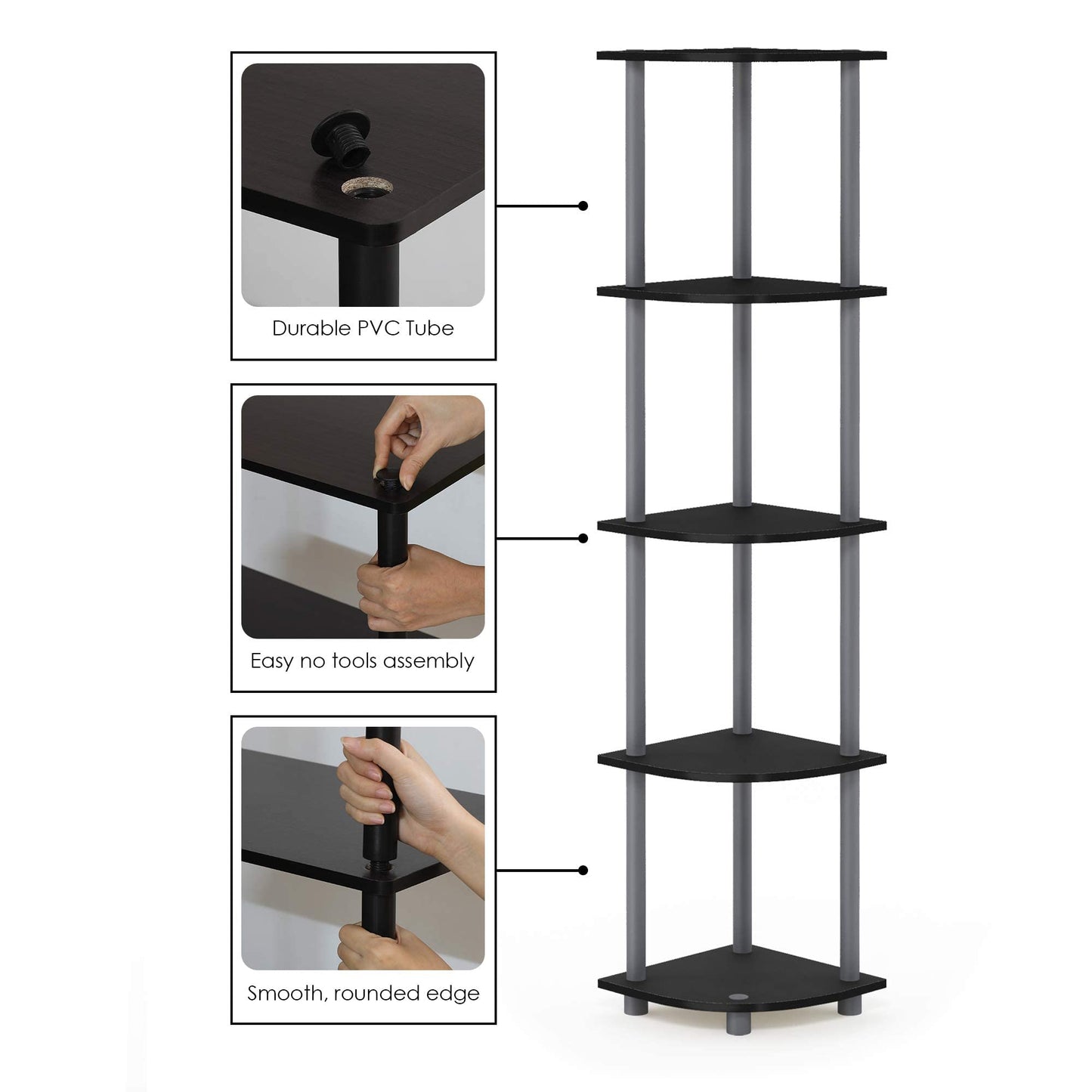 Durable PVC Tube

Easy no tools assembly

Smooth, rounded edge