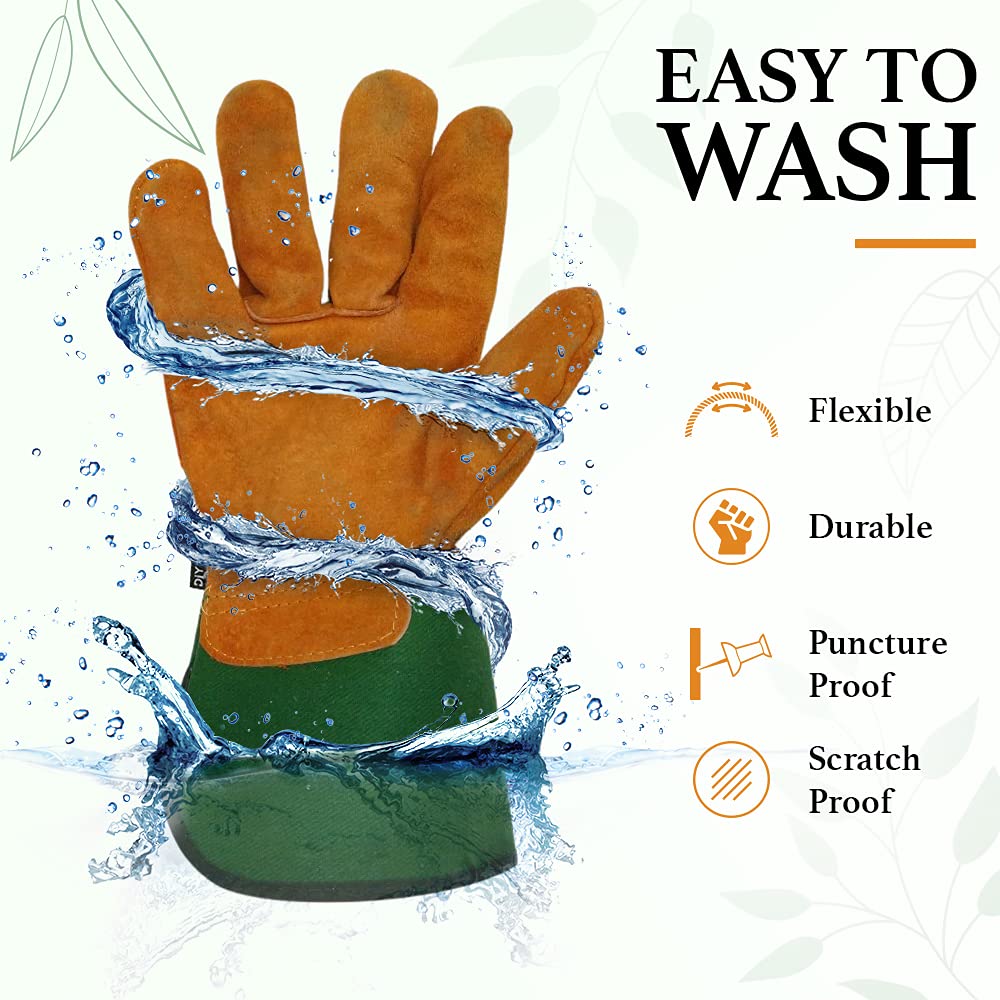 EASY TO WASH

Flexible

Durable

Puncture Proof

Scratch Proof