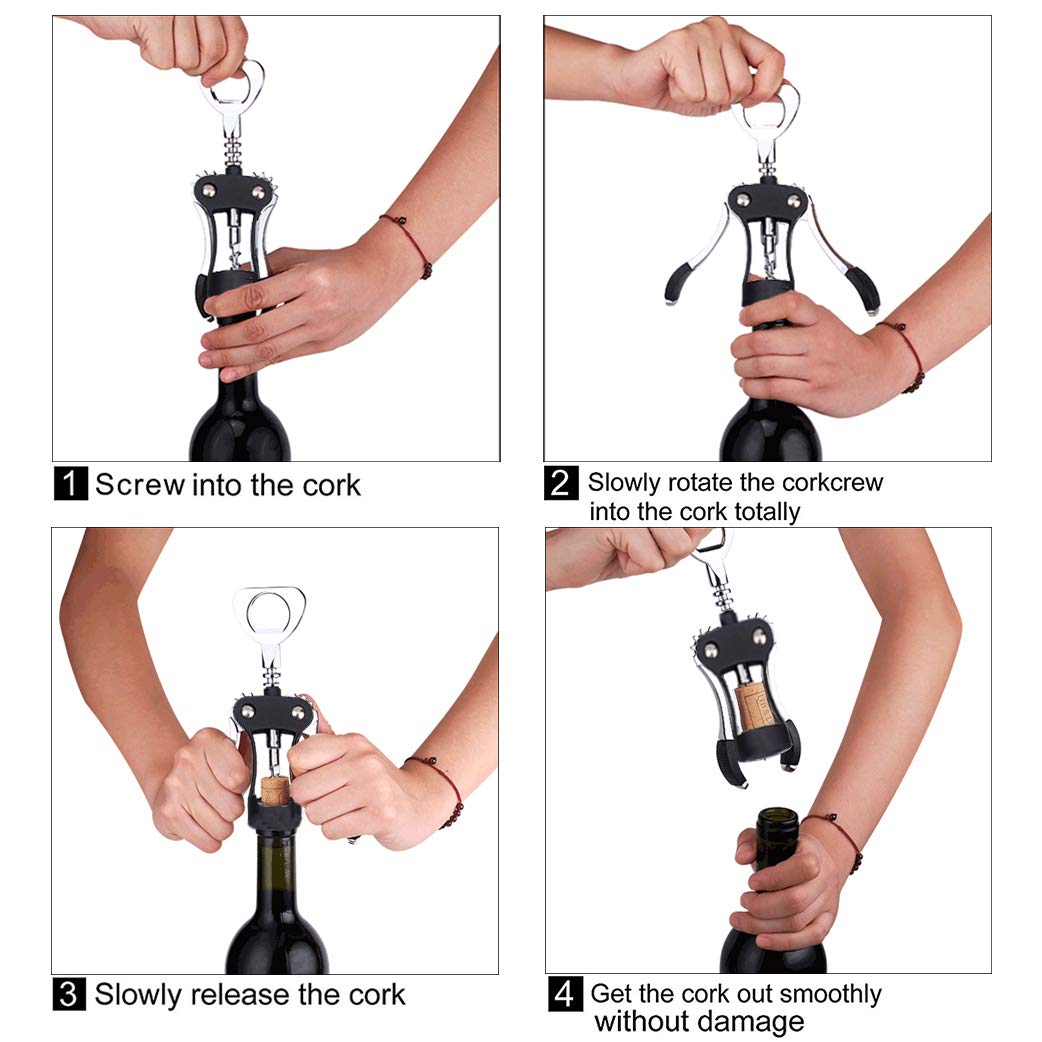 1 Screw into the cork

2 Slowly rotate the corkcrew into the cork totally

3 Slowly release the cork

4 Get the cork out smoothly without damage