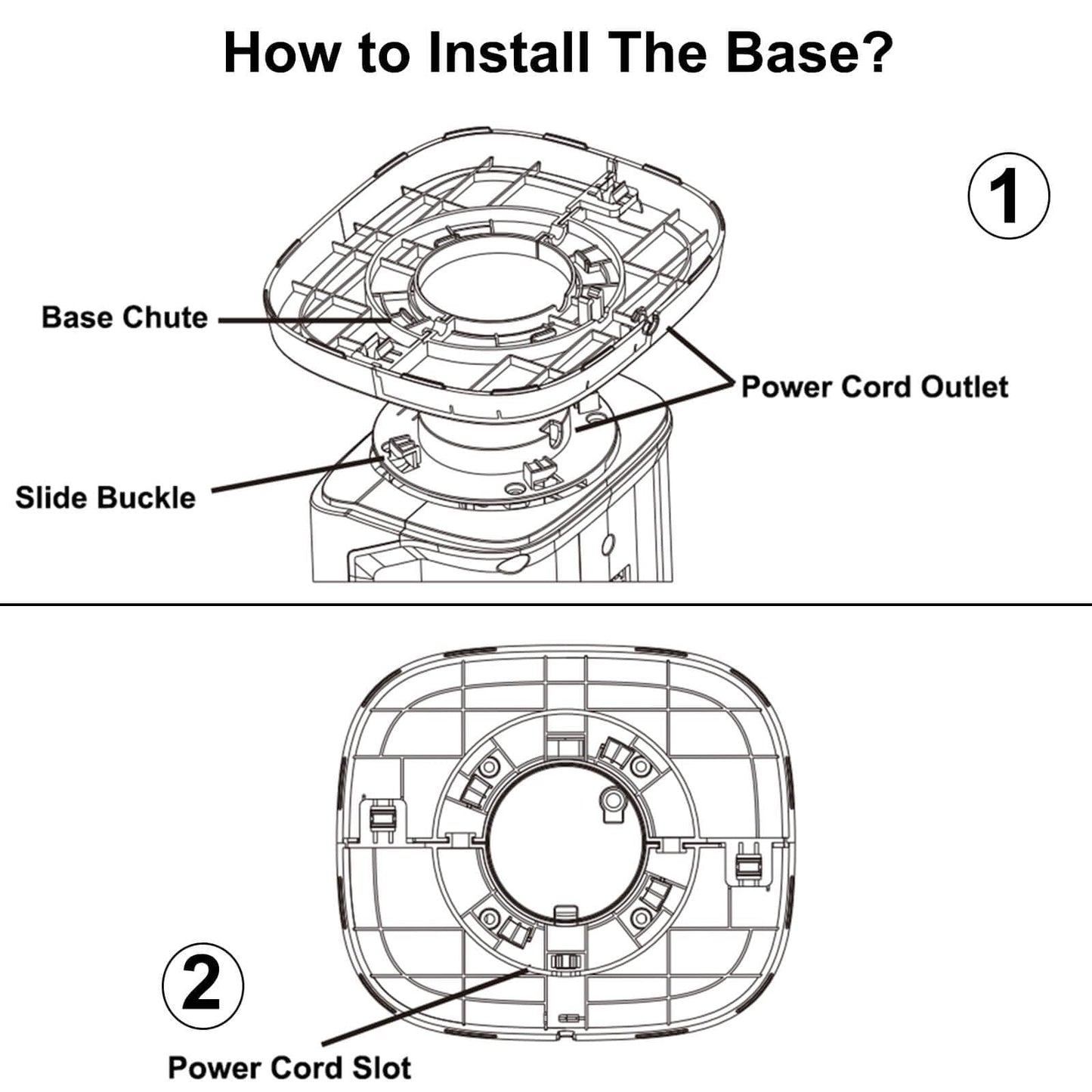 How to Install The Base?

①

Base Chute

Power Cord Outlet

Slide Buckle

②

Power Cord Slot