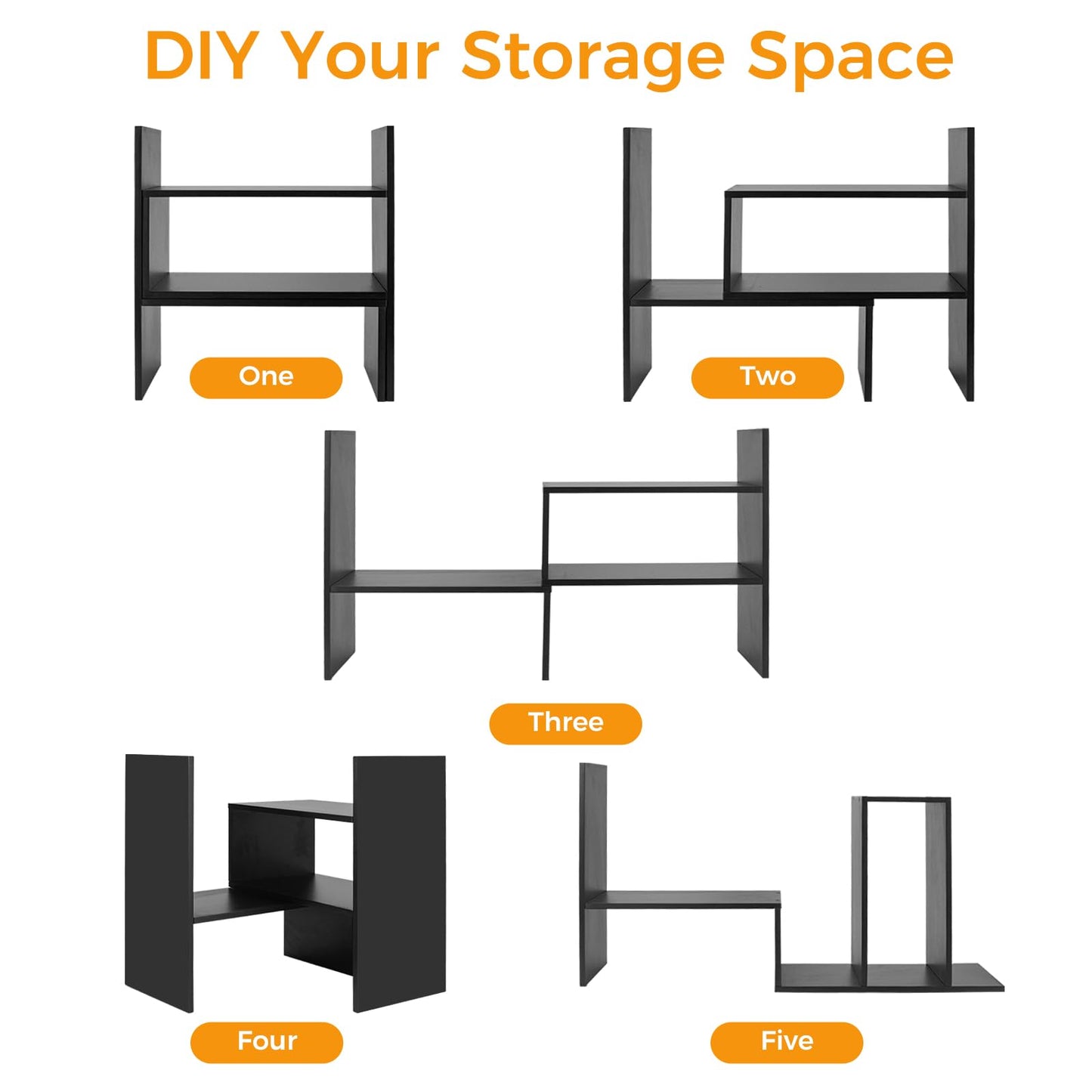 DIY Your Storage Space

One

Two

Three

Four

Five