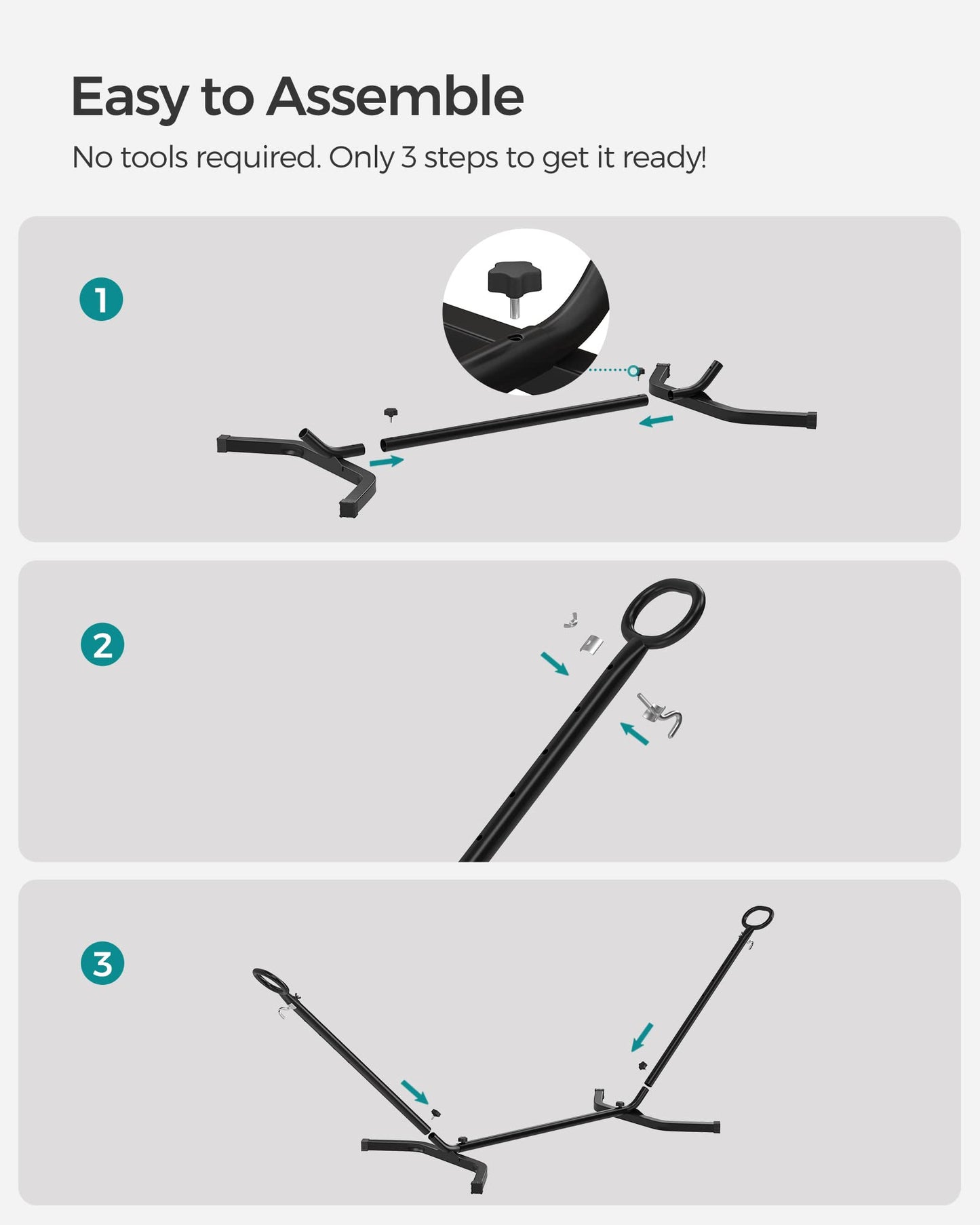 Easy to Assemble

No tools required. Only 3 steps to get it ready!

1

2

3