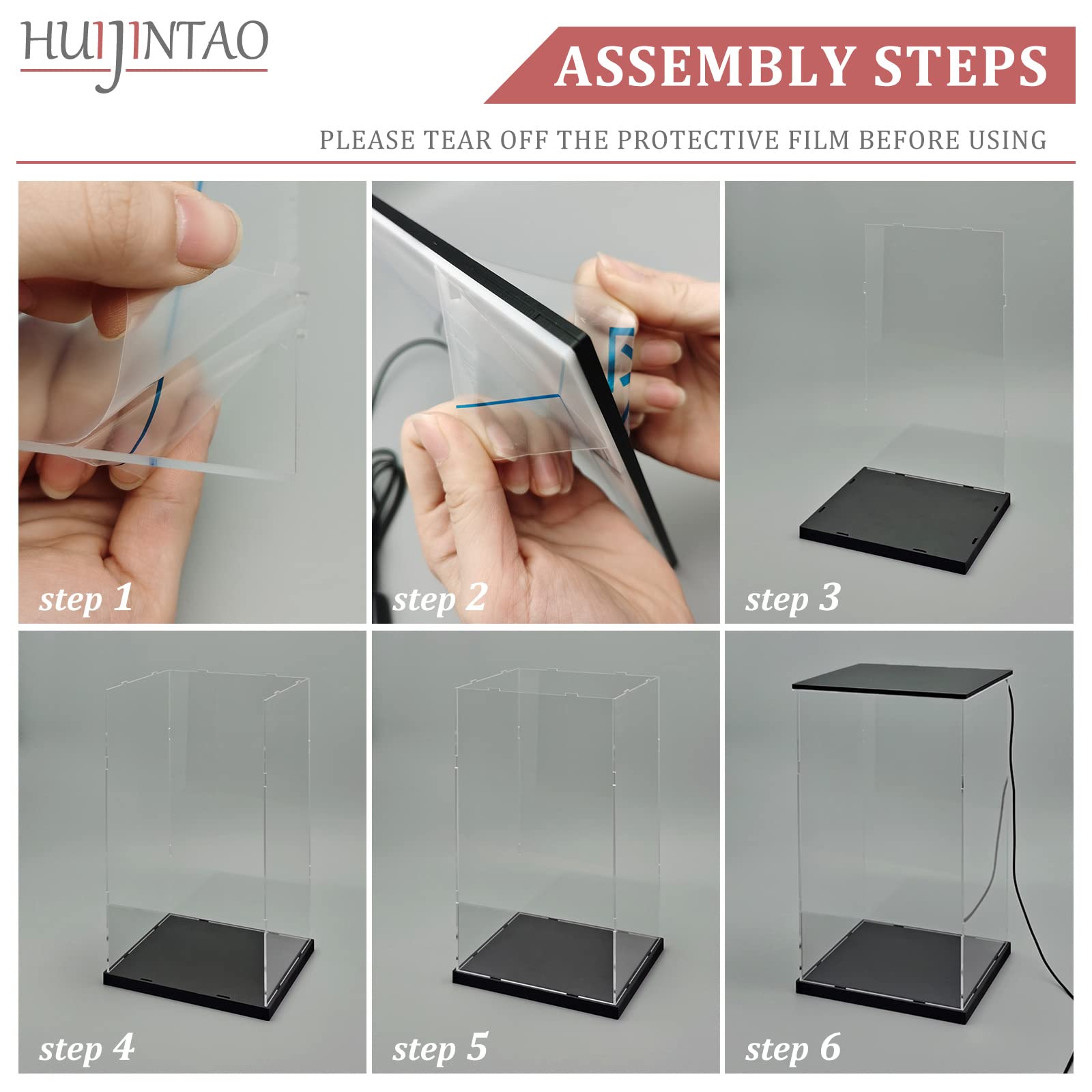 HUIJINTAO

ASSEMBLY STEPS

PLEASE TEAR OFF THE PROTECTIVE FILM BEFORE USING

step 1

step 2

step 3

step 4

step 5

step 6