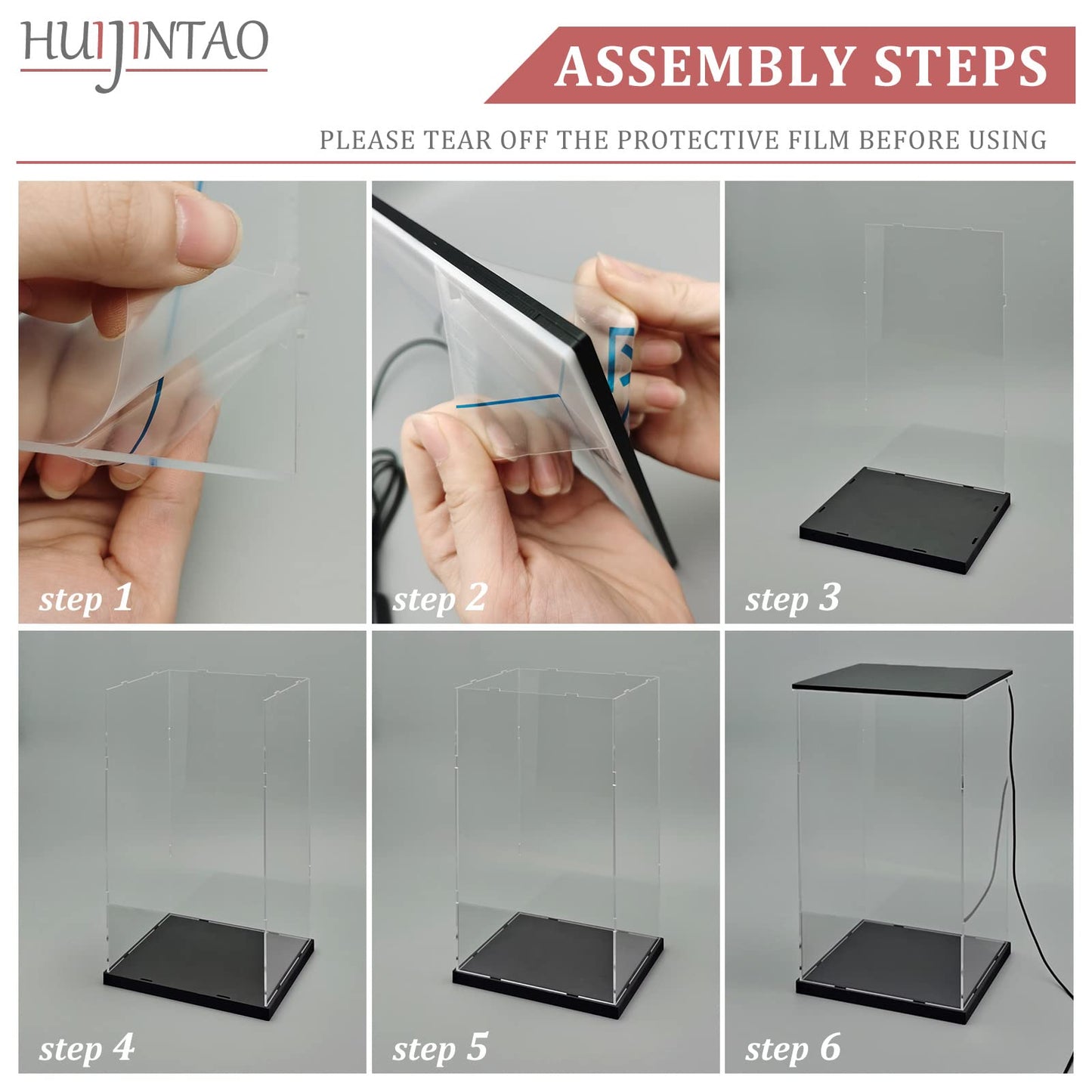 HUIJINTAO

ASSEMBLY STEPS

PLEASE TEAR OFF THE PROTECTIVE FILM BEFORE USING

step 1

step 2

step 3

step 4

step 5

step 6