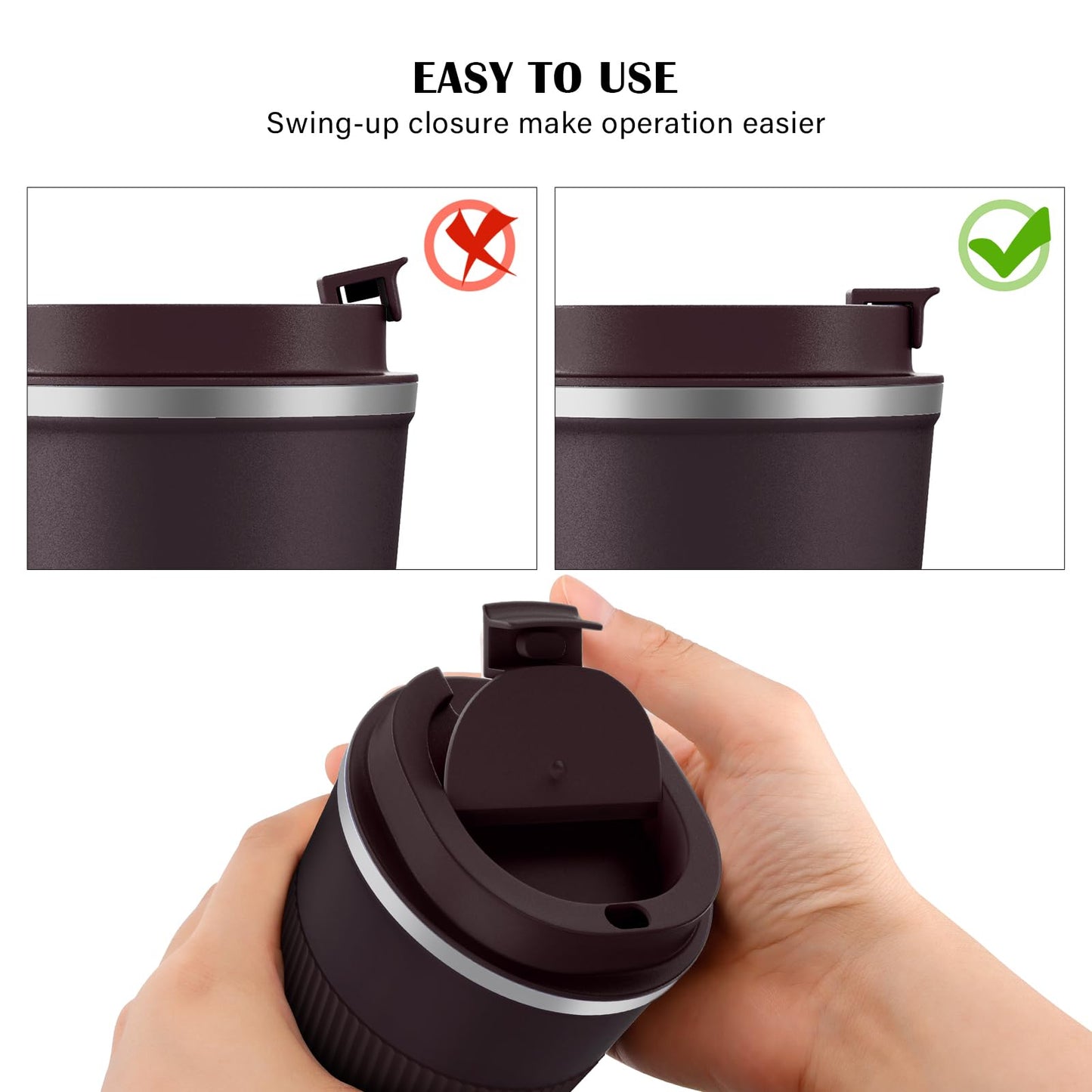 EASY TO USE
Swing-up closure make operation easier