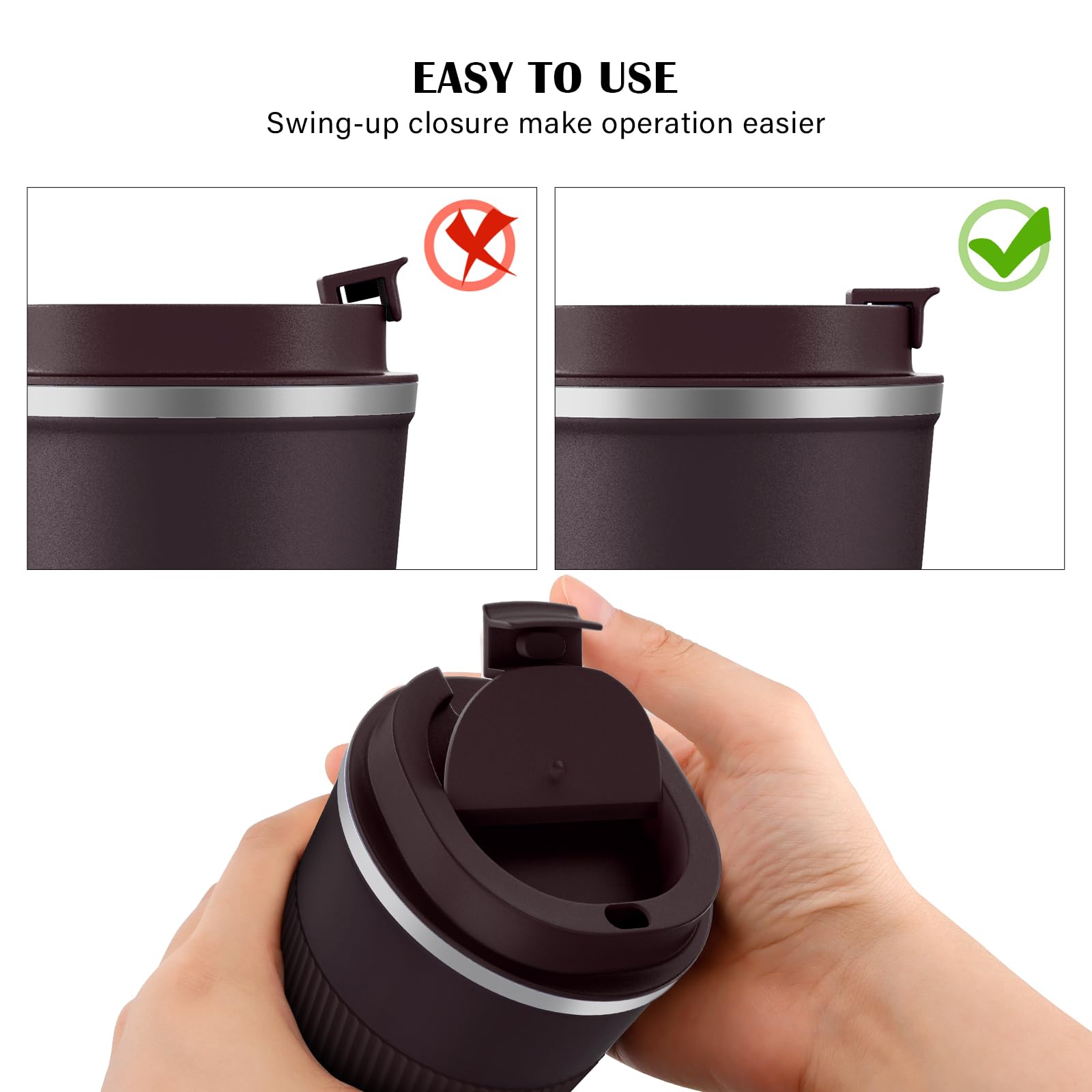 EASY TO USE
Swing-up closure make operation easier