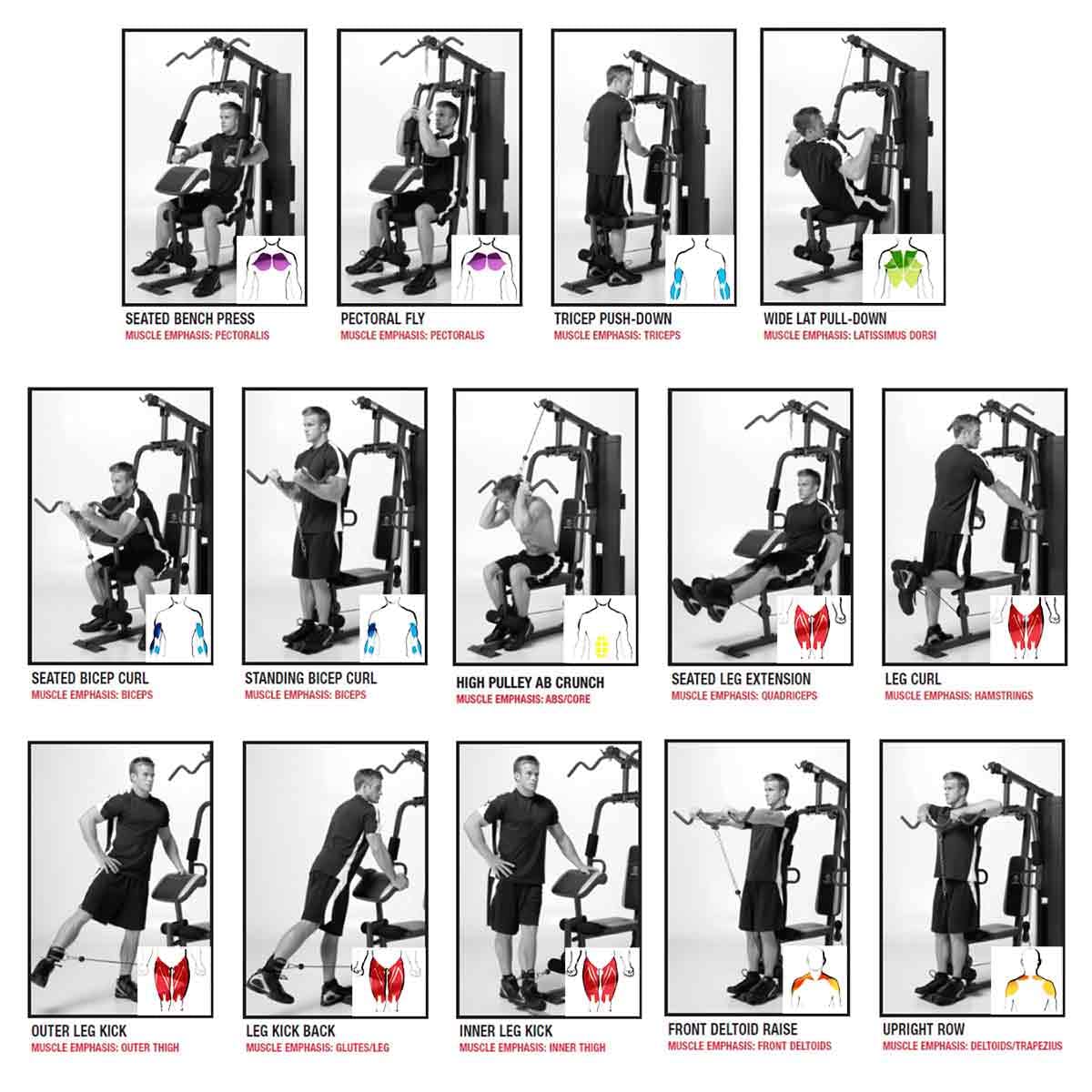 SEATED BENCH PRESS
MUSCLE EMPHASIS: PECTORALIS

PECTORAL FLY
MUSCLE EMPHASIS: PECTORALIS

TRICEP PUSH-DOWN
MUSCLE EMPHASIS: TRICEPS

WIDE LAT PULL-DOWN
MUSCLE EMPHASIS: LATISSIMUS DORSI

SEATED BICEP CURL
MUSCLE EMPHASIS: BICEPS

STANDING BICEP CURL
MUSCLE EMPHASIS: BICEPS

HIGH PULLEY AB CRUNCH
MUSCLE EMPHASIS: ABS/CORE

SEATED LEG EXTENSION
MUSCLE EMPHASIS: QUADRICEPS

LEG CURL
MUSCLE EMPHASIS: HAMSTRINGS

OUTER LEG KICK
MUSCLE EMPHASIS: OUTER THIGH

LEG KICK BACK
MUSCLE EMPHASIS: GLUTES/LEG

INNER LEG KICK
MUSCLE EMPHASIS: INNER THIGH

FRONT DELTOID RAISE
MUSCLE EMPHASIS: FRONT DELTOIDS

UPRIGHT ROW
MUSCLE EMPHASIS: DELTOIDS/TRAPEZIUS