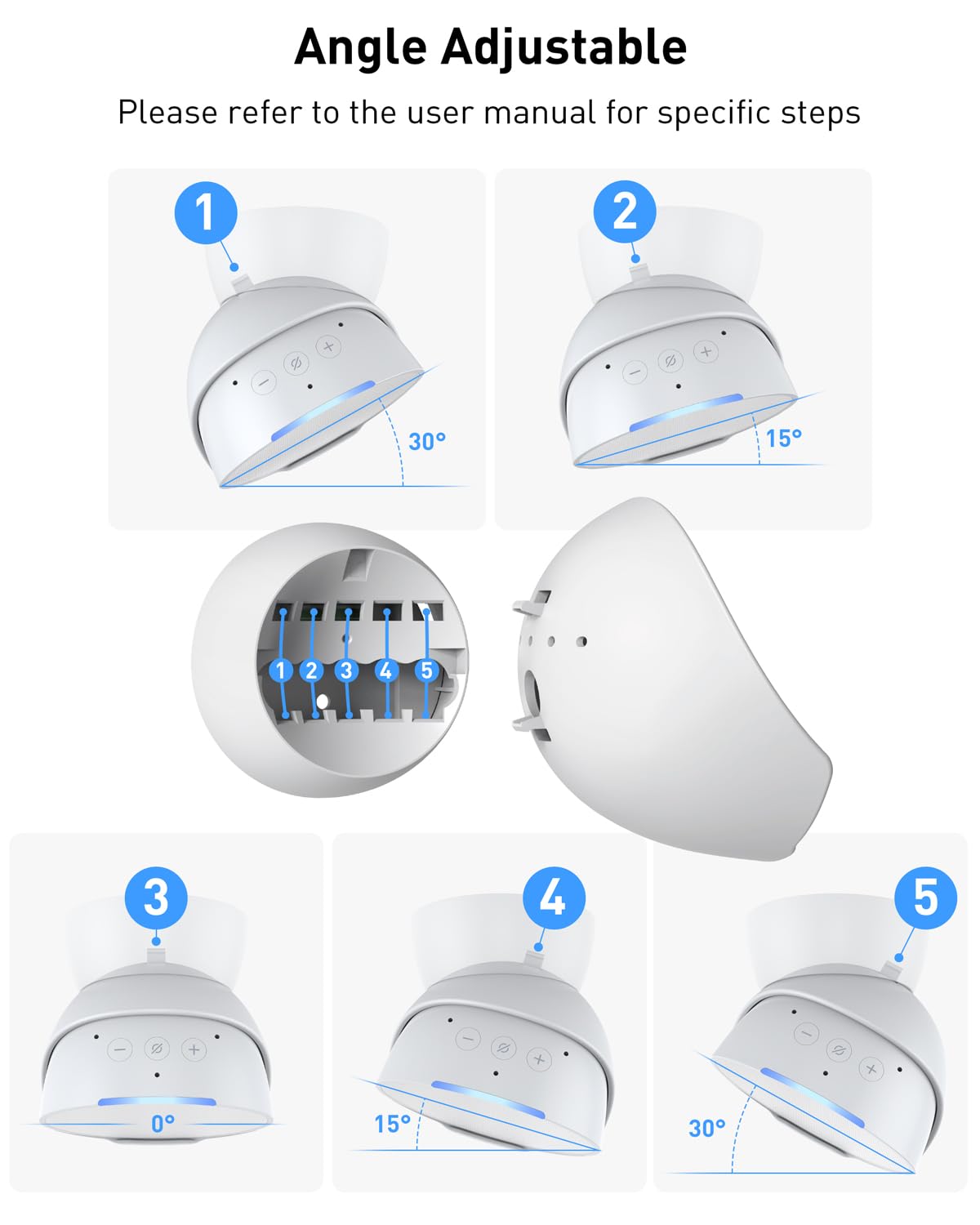 Angle Adjustable

Please refer to the user manual for specific steps

1

30°

2

15°

1 2 3 4 5

3

0°

4

15°

5

30°