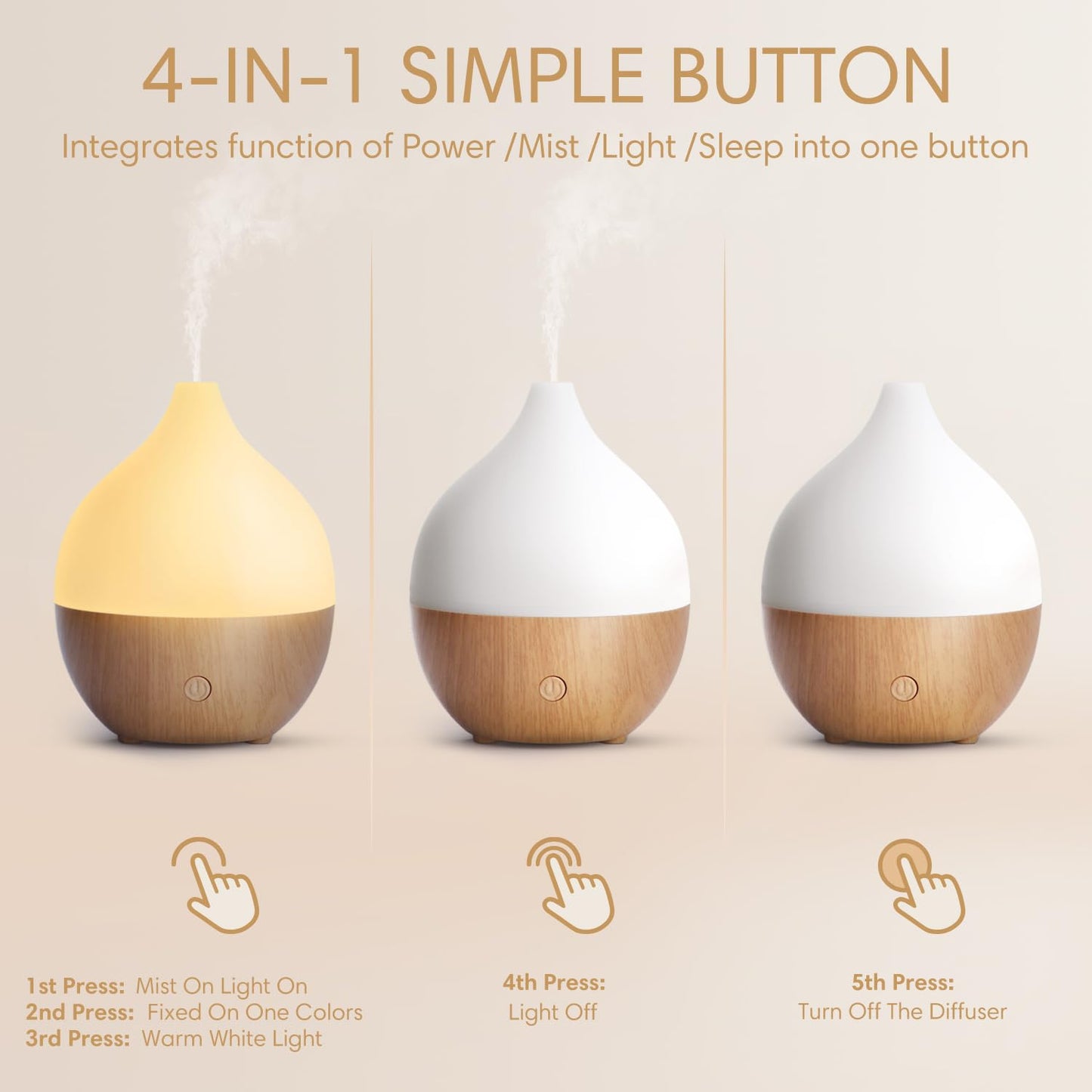 4-IN-1 SIMPLE BUTTON

Integrates function of Power /Mist /Light /Sleep into one button

1st Press: Mist On Light On
2nd Press: Fixed On One Colors
3rd Press: Warm White Light

4th Press:
Light Off

5th Press:
Turn Off The Diffuser