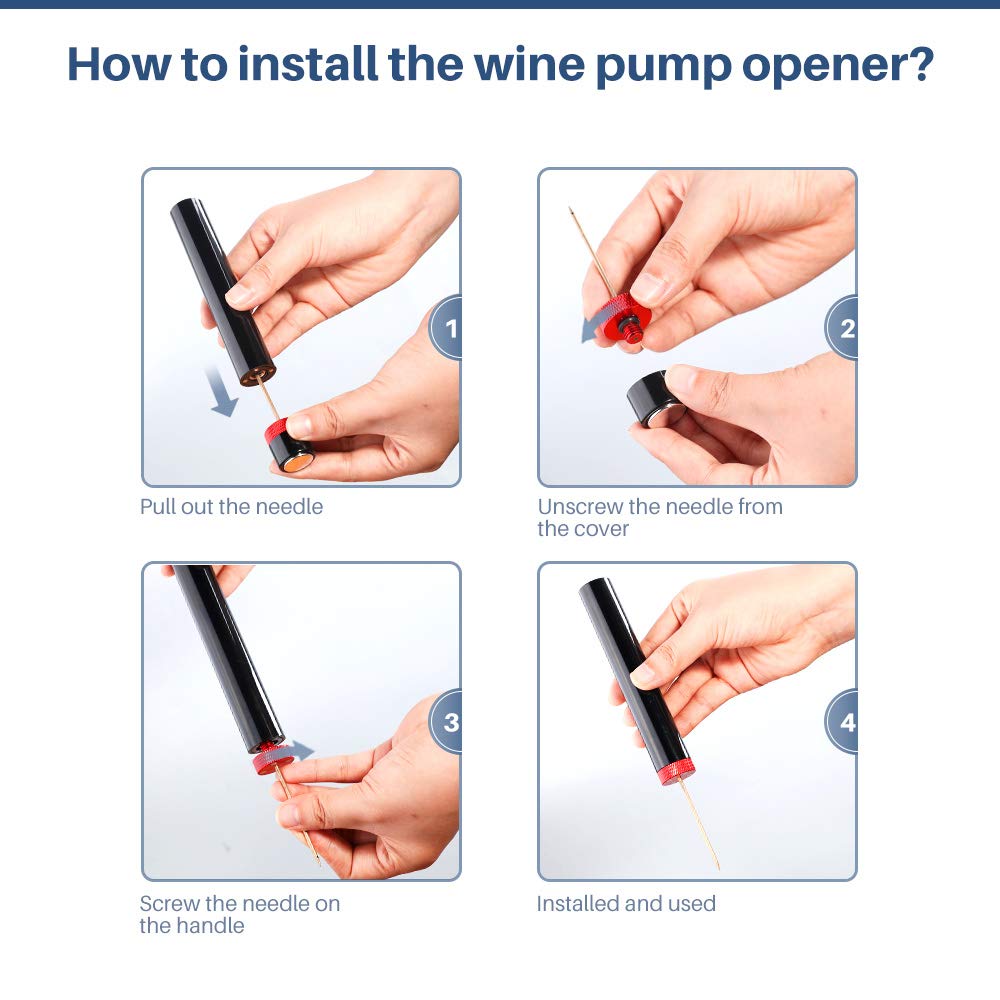 How to install the wine pump opener?

1

Pull out the needle

2

Unscrew the needle from the cover

3

Screw the needle on the handle

4

Installed and used