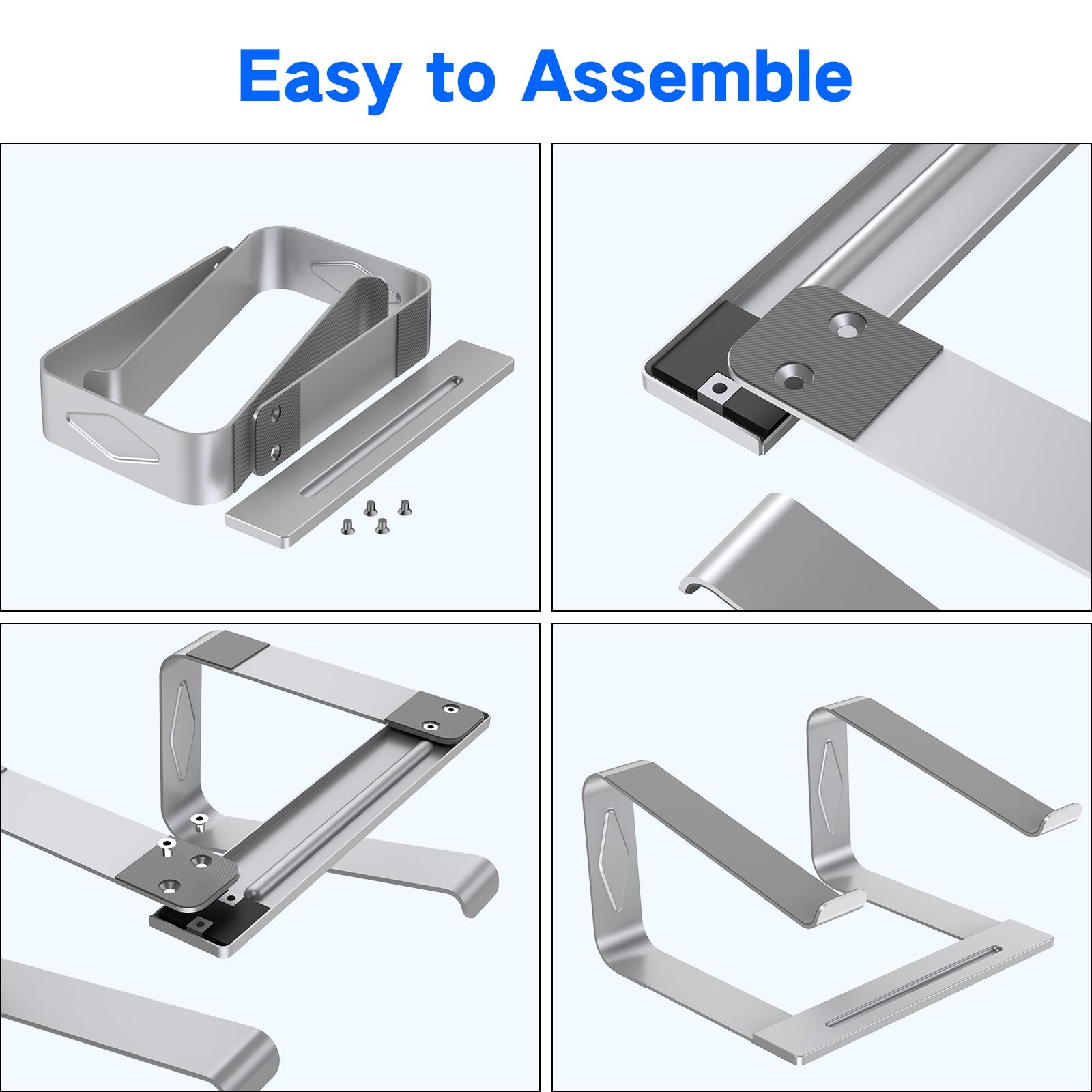 Easy to Assemble