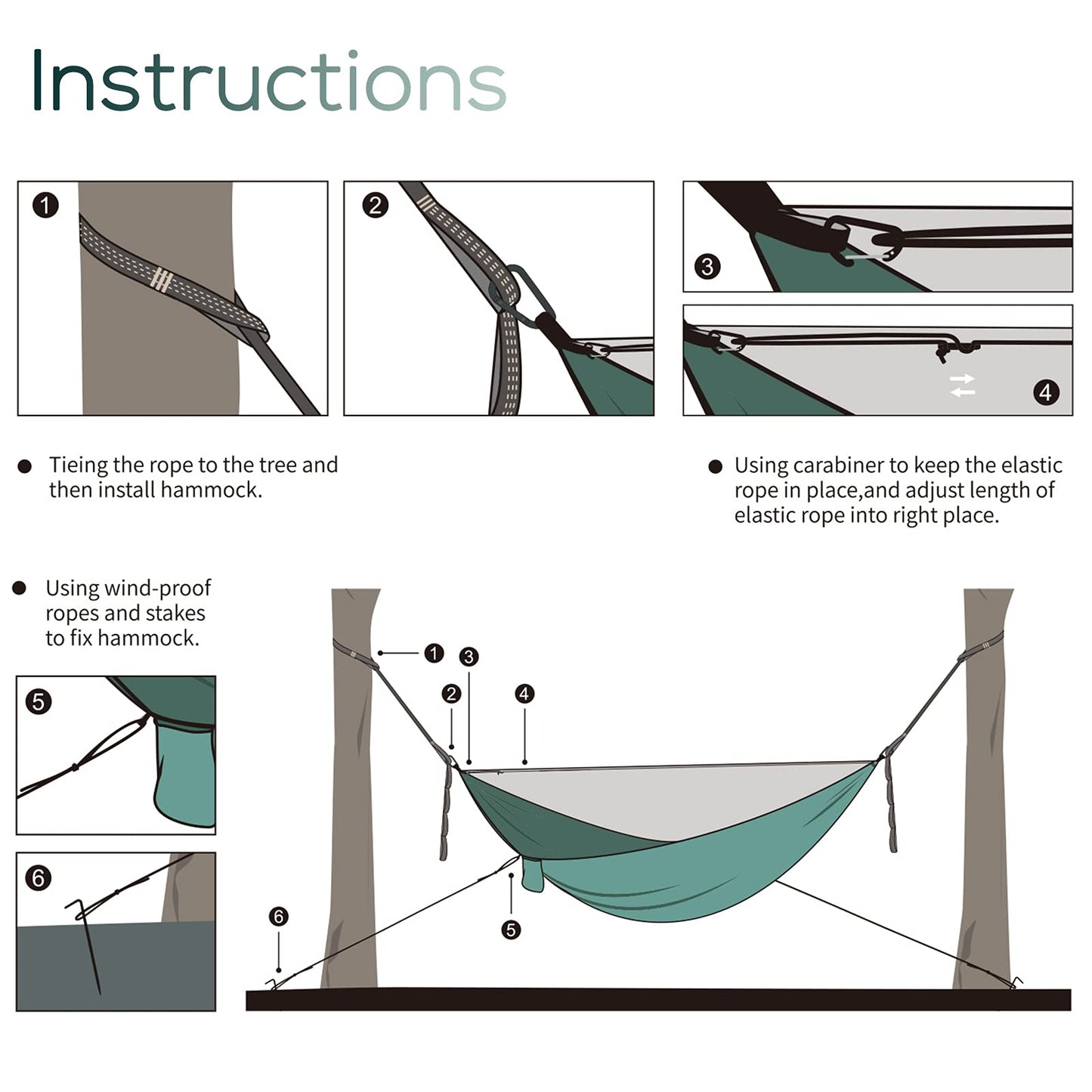 Instructions

1

2

3

4

● Tieing the rope to the tree and then install hammock.

● Using carabiner to keep the elastic rope in place,and adjust length of elastic rope into right place.

● Using wind-proof ropes and stakes to fix hammock.

5

6

1
3
2
4
6
5