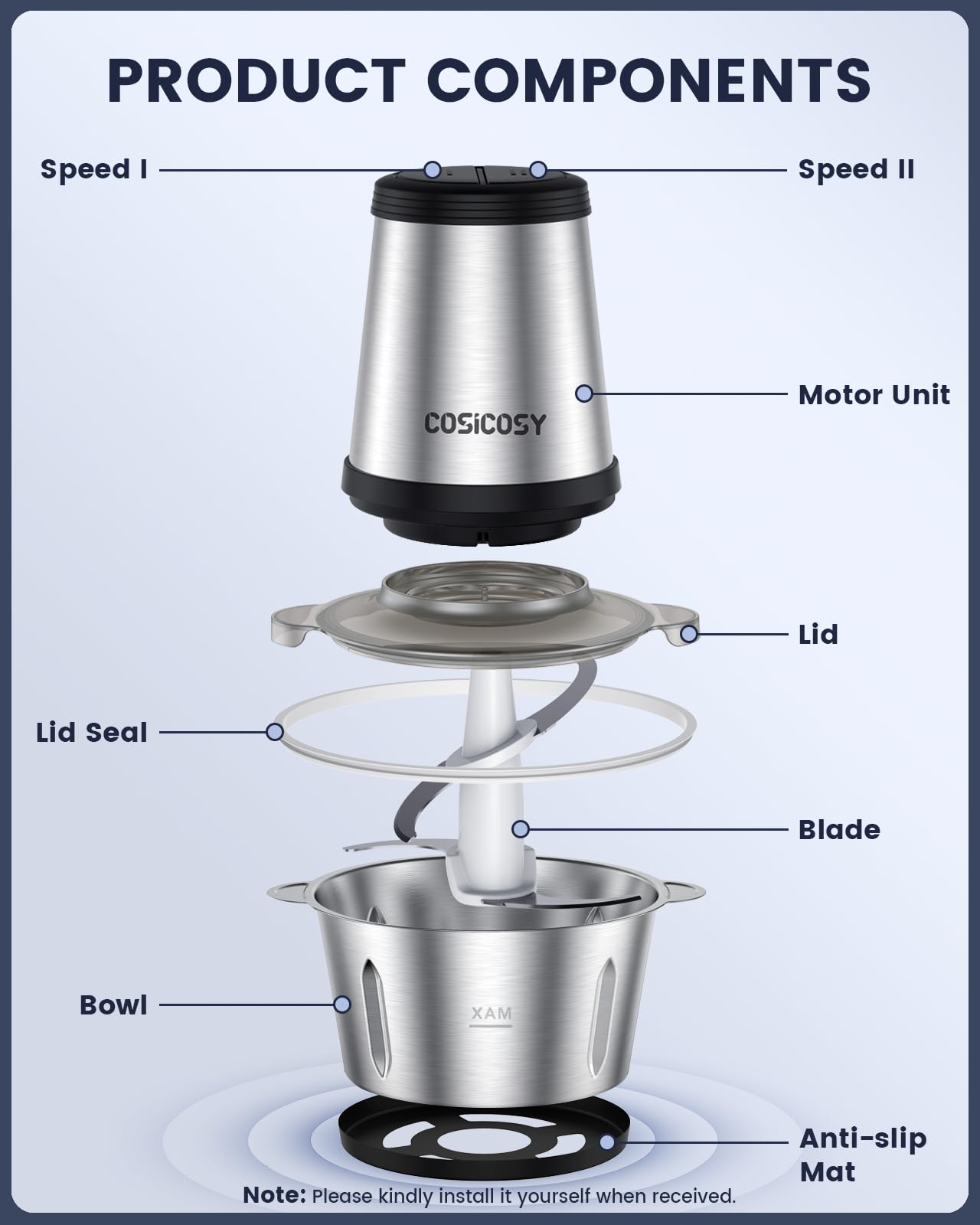 PRODUCT COMPONENTS

Speed I

Speed II

COSICOSY

Motor Unit

Lid

Lid Seal

Blade

Bowl

XAM

Anti-slip Mat

Note: Please kindly install it yourself when received.