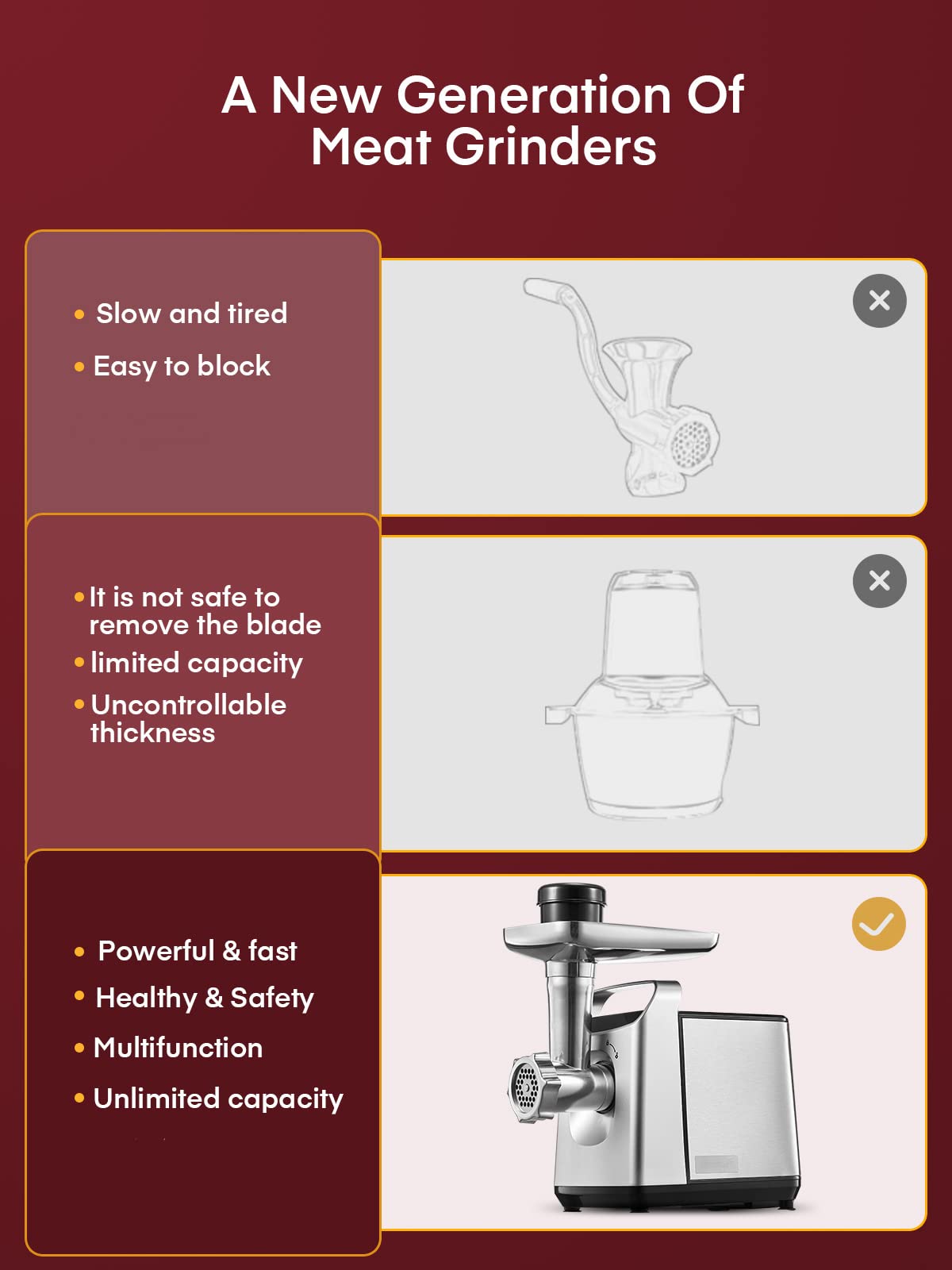 A New Generation Of Meat Grinders

• Slow and tired
• Easy to block

• It is not safe to remove the blade
• limited capacity
• Uncontrollable thickness

• Powerful & fast
• Healthy & Safety
• Multifunction
• Unlimited capacity