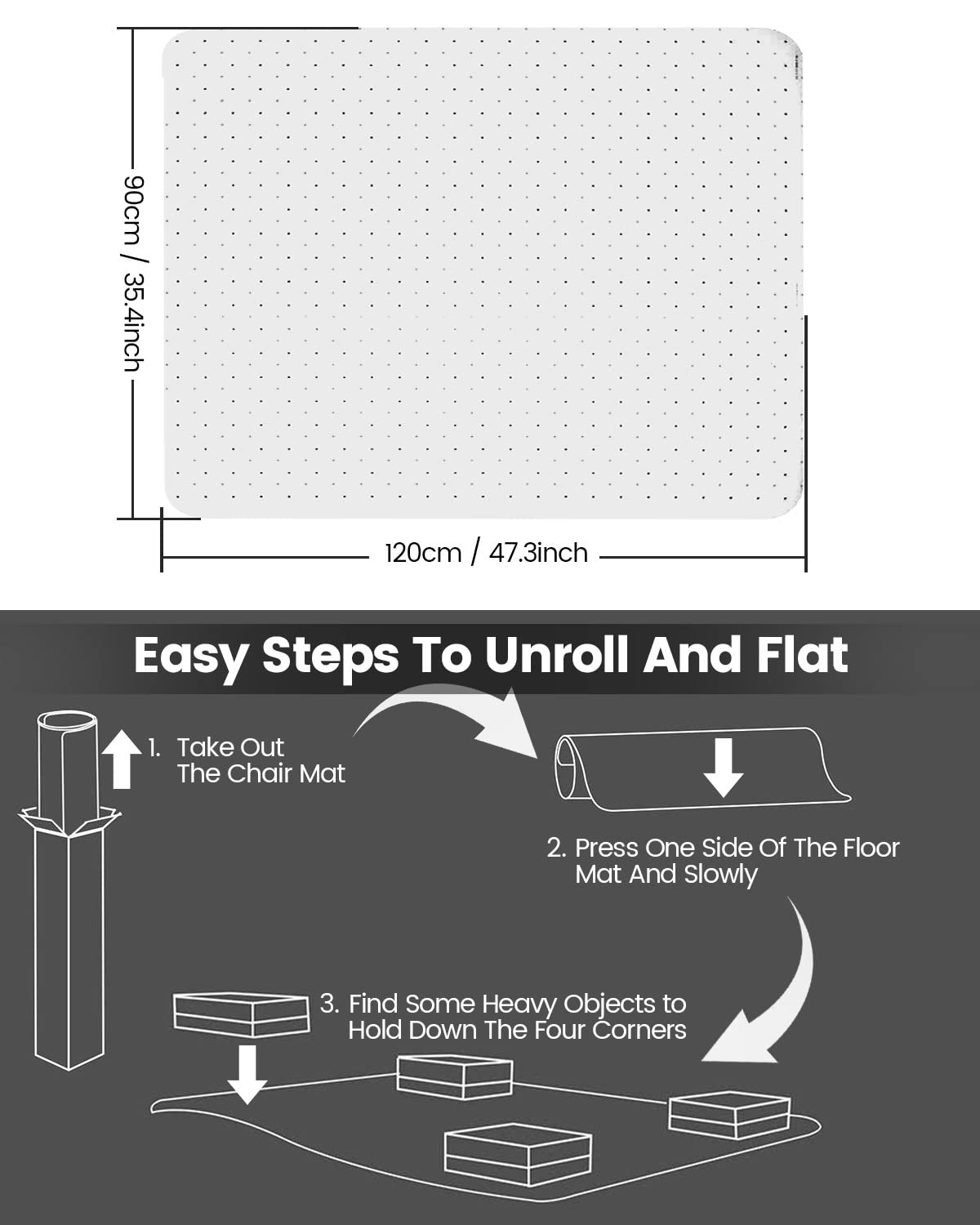 90cm / 35.4inch

120cm / 47.3inch

Easy Steps To Unroll And Flat

1. Take Out The Chair Mat

2. Press One Side Of The Floor Mat And Slowly

3. Find Some Heavy Objects to Hold Down The Four Corners